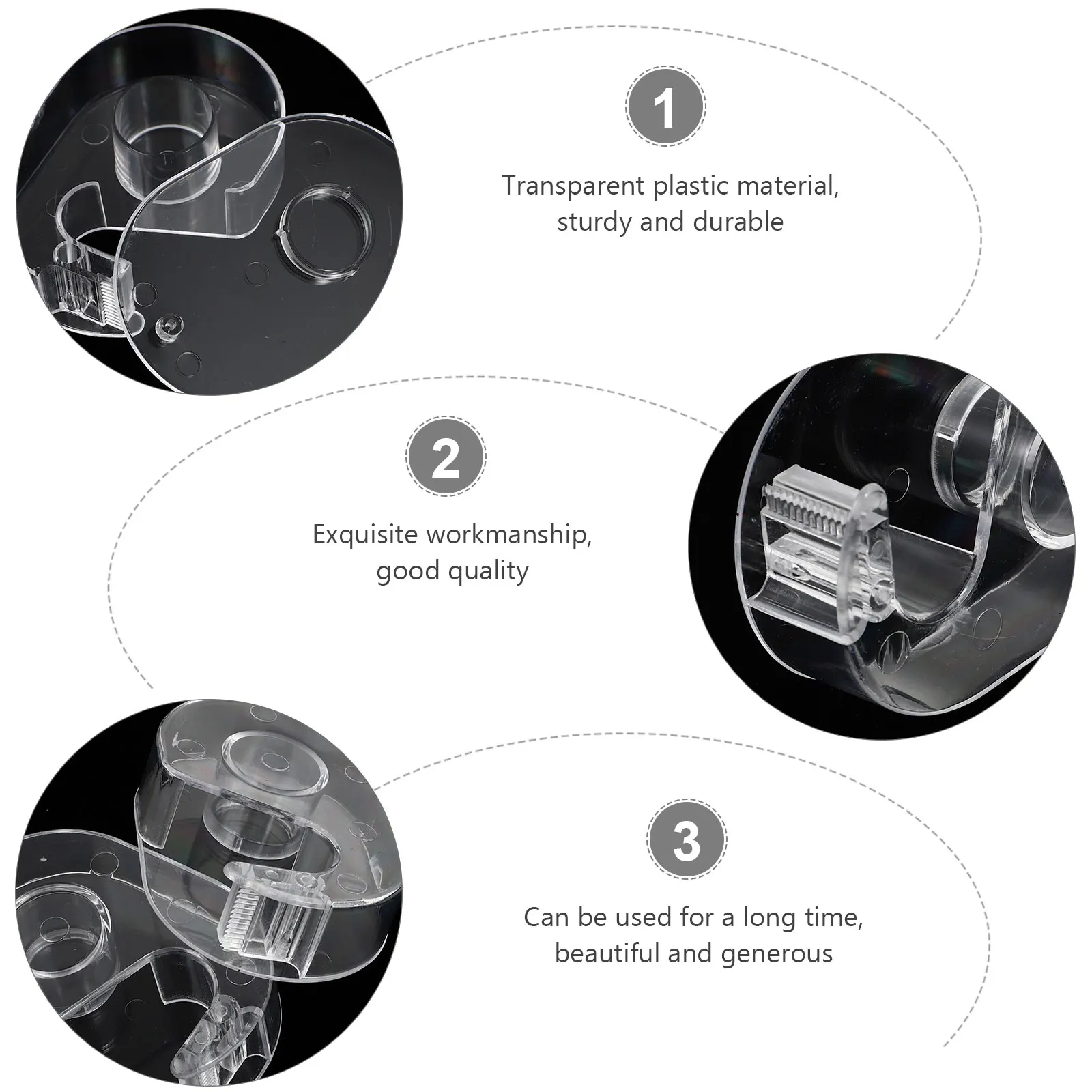 1

Transparent plastic material, sturdy and durable

2

Exquisite workmanship, good quality

3

Can be used for a long time, beautiful and generous