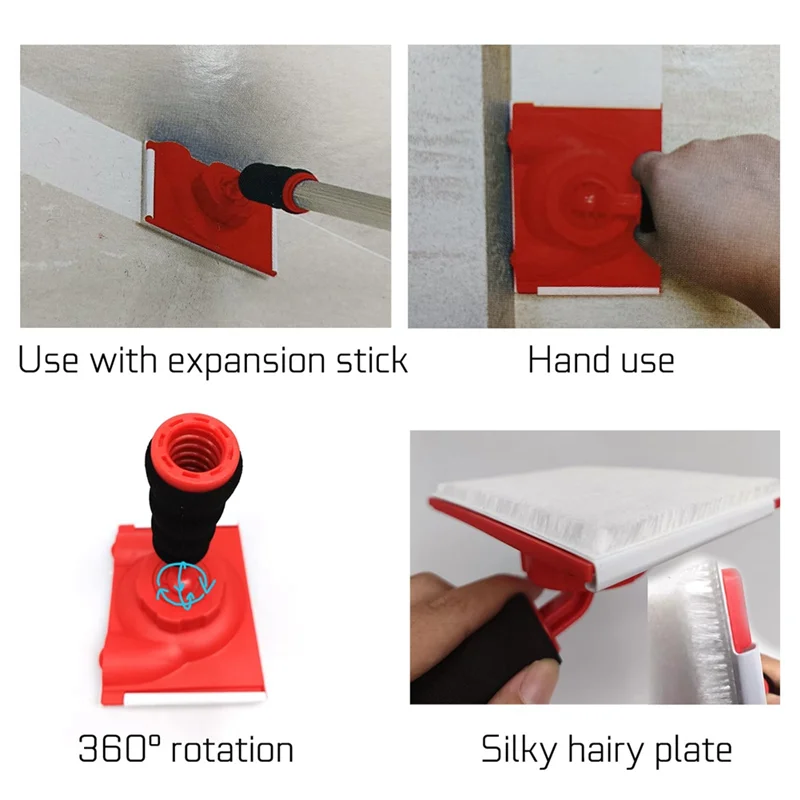 Use with expansion stick

Hand use

360° rotation

Silky hairy plate