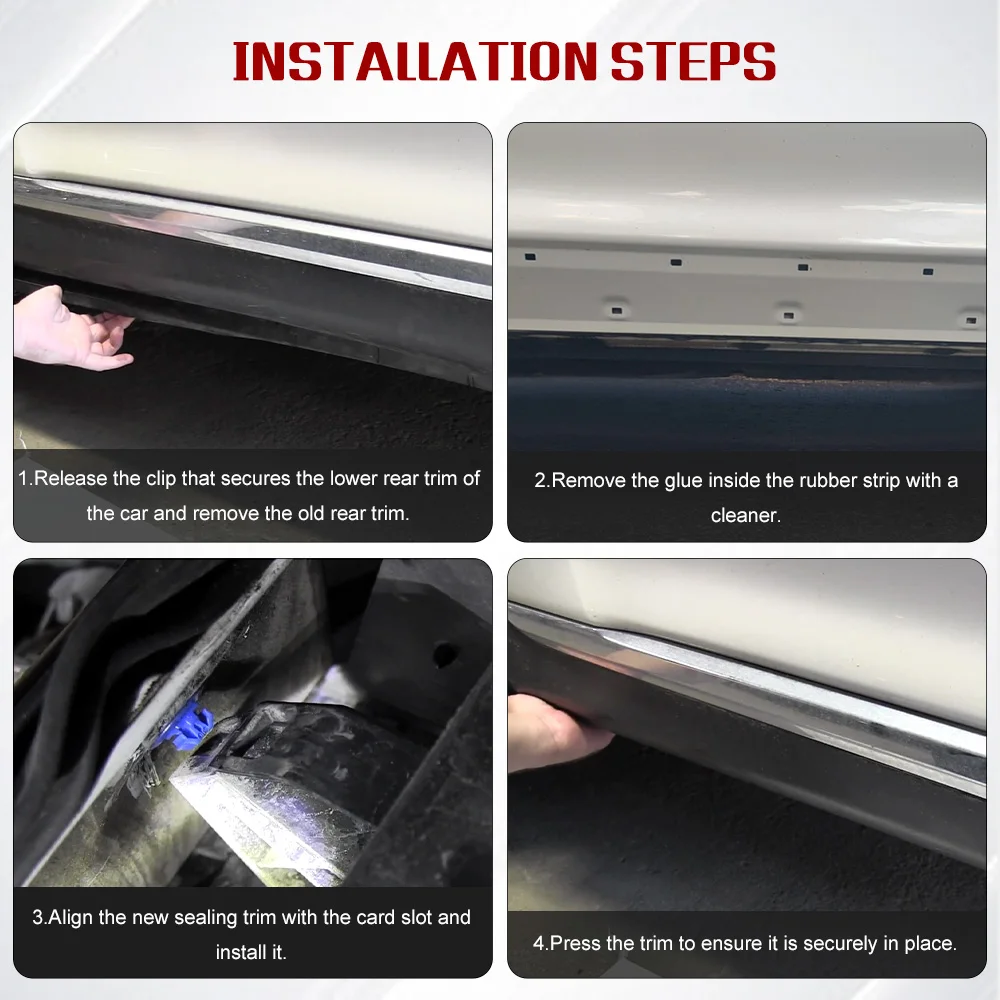 INSTALLATION STEPS

1.Release the clip that secures the lower rear trim of the car and remove the old rear trim.

2.Remove the glue inside the rubber strip with a cleaner.

3.Align the new sealing trim with the card slot and install it.

4.Press the trim to ensure it is securely in place.