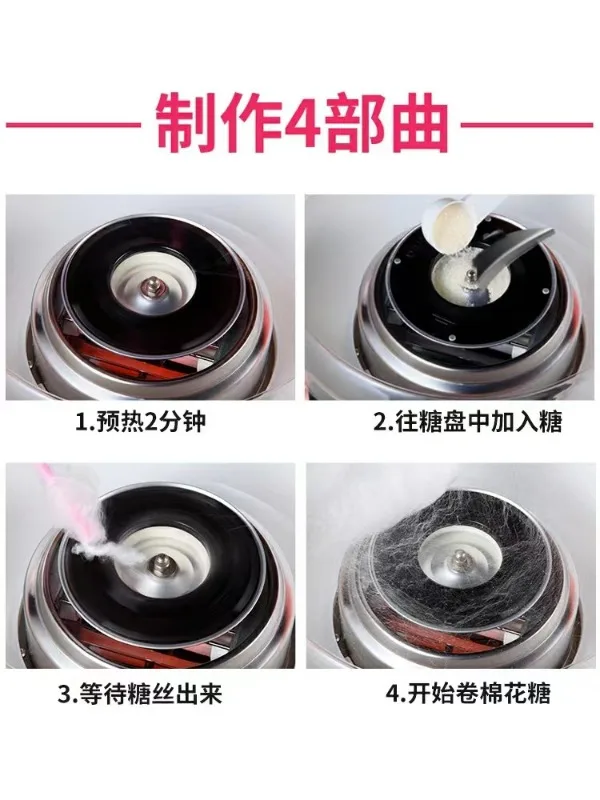 制作4部曲

1.预热2分钟

2.往糖盘中加入糖

3.等待糖丝出来

4.开始卷棉花糖