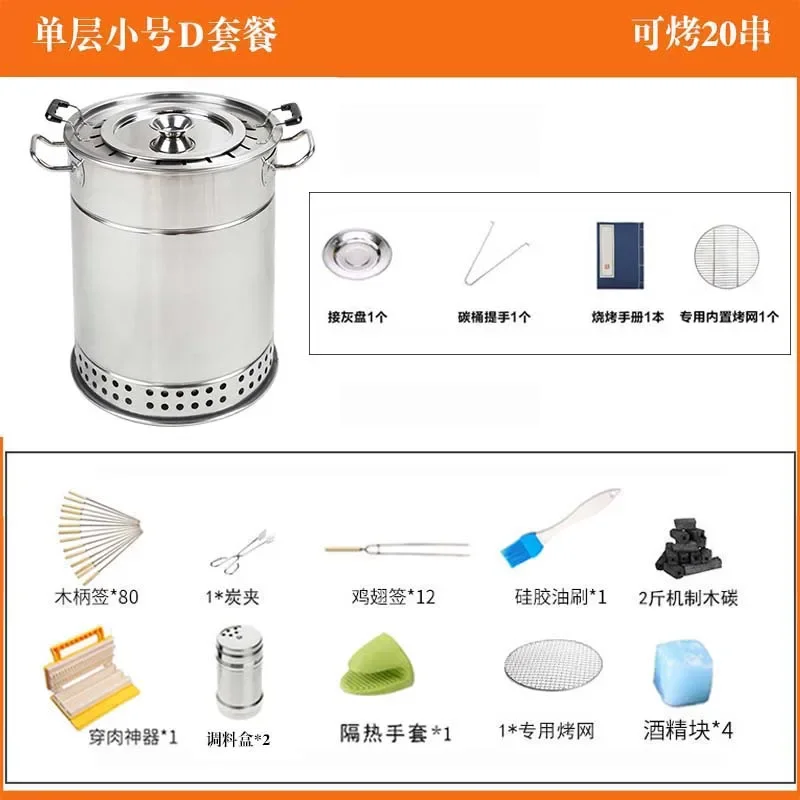 单层小号D套餐

可烤20串

接灰盘1个

碳桶提手1个

烧烤手册1本

专用内置烤网1个

木柄签*80

1*炭夹

鸡翅签*12

硅胶油刷*1

2斤机制木碳

穿肉神器*1

调料盒*2

隔热手套*1

1*专用烤网

酒精块*4