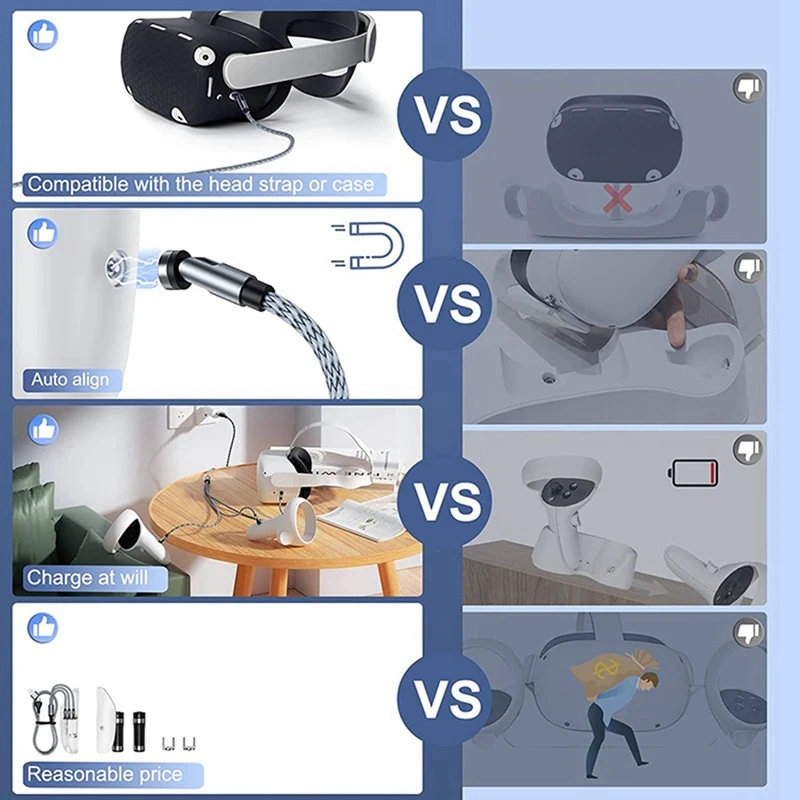 Compatible with the head strap or case

VS

Auto align

VS

Charge at will

VS

Reasonable price

VS