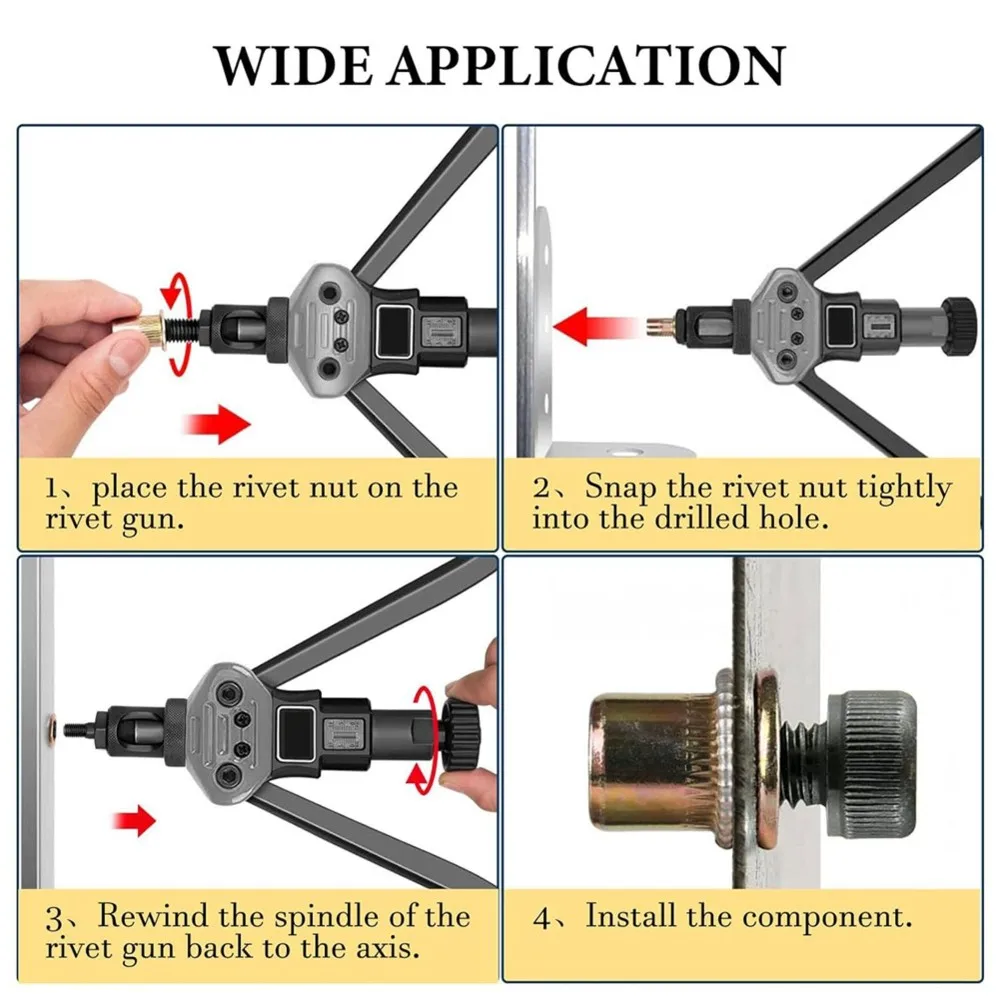 WIDE APPLICATION

1、place the rivet nut on the rivet gun.

2、Snap the rivet nut tightly into the drilled hole.

3、Rewind the spindle of the rivet gun back to the axis.

4、Install the component.