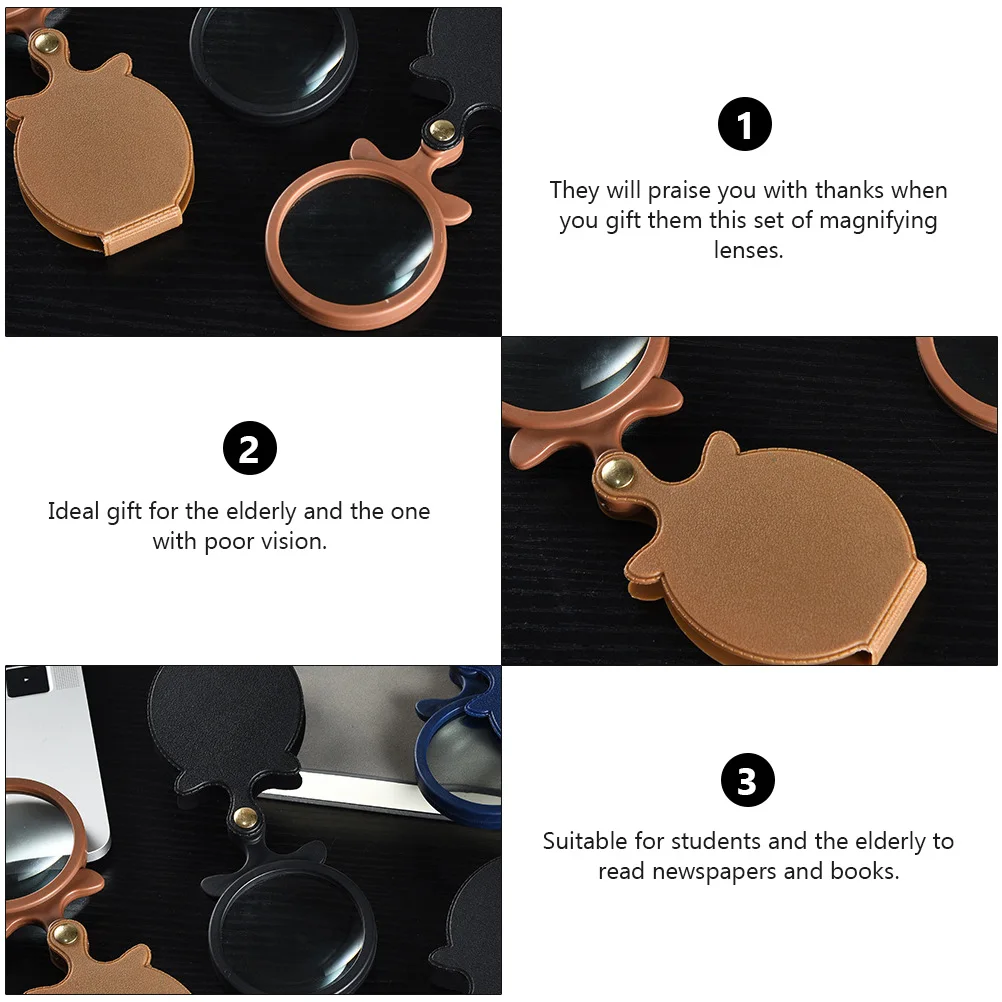 1

They will praise you with thanks when you gift them this set of magnifying lenses.

2

Ideal gift for the elderly and the one with poor vision.

3

Suitable for students and the elderly to read newspapers and books.