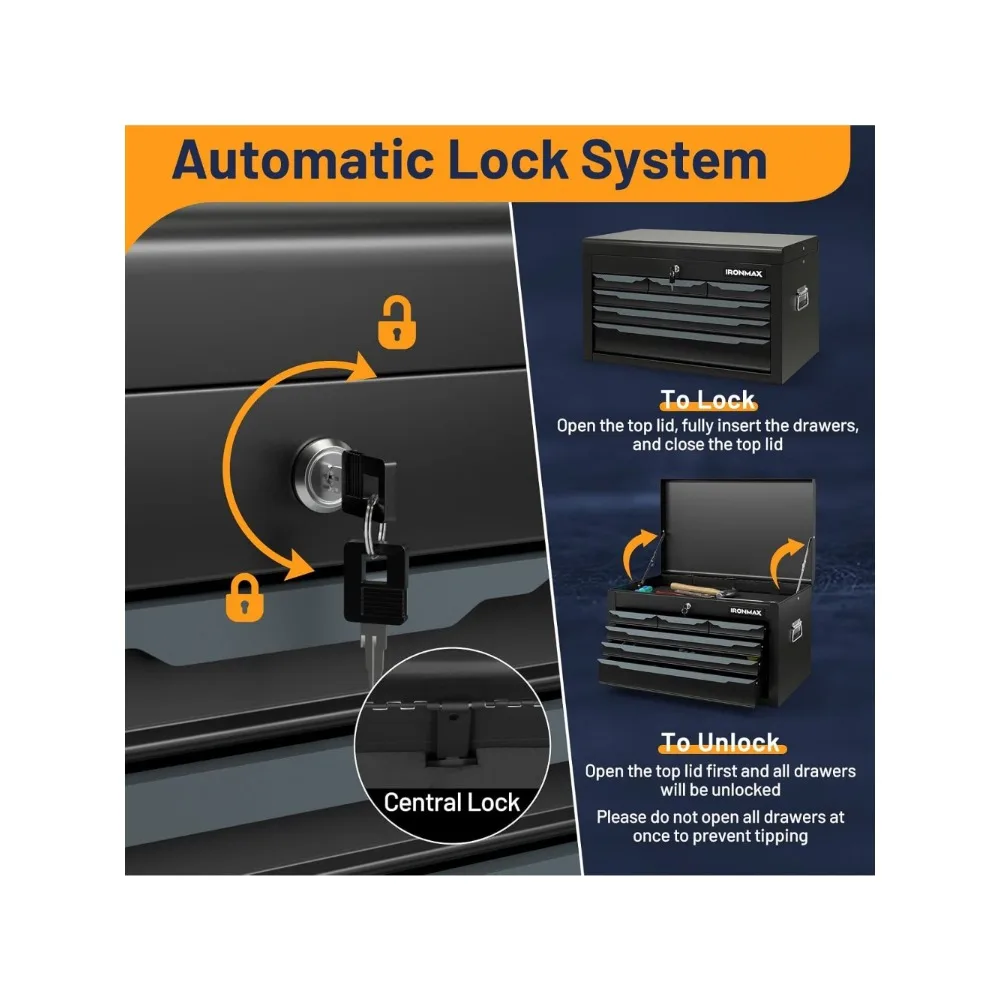 Automatic Lock System

Central Lock

IRONMAX

To Lock
Open the top lid, fully insert the drawers, and close the top lid

IRONMAX

To Unlock
Open the top lid first and all drawers will be unlocked
Please do not open all drawers at once to prevent tipping