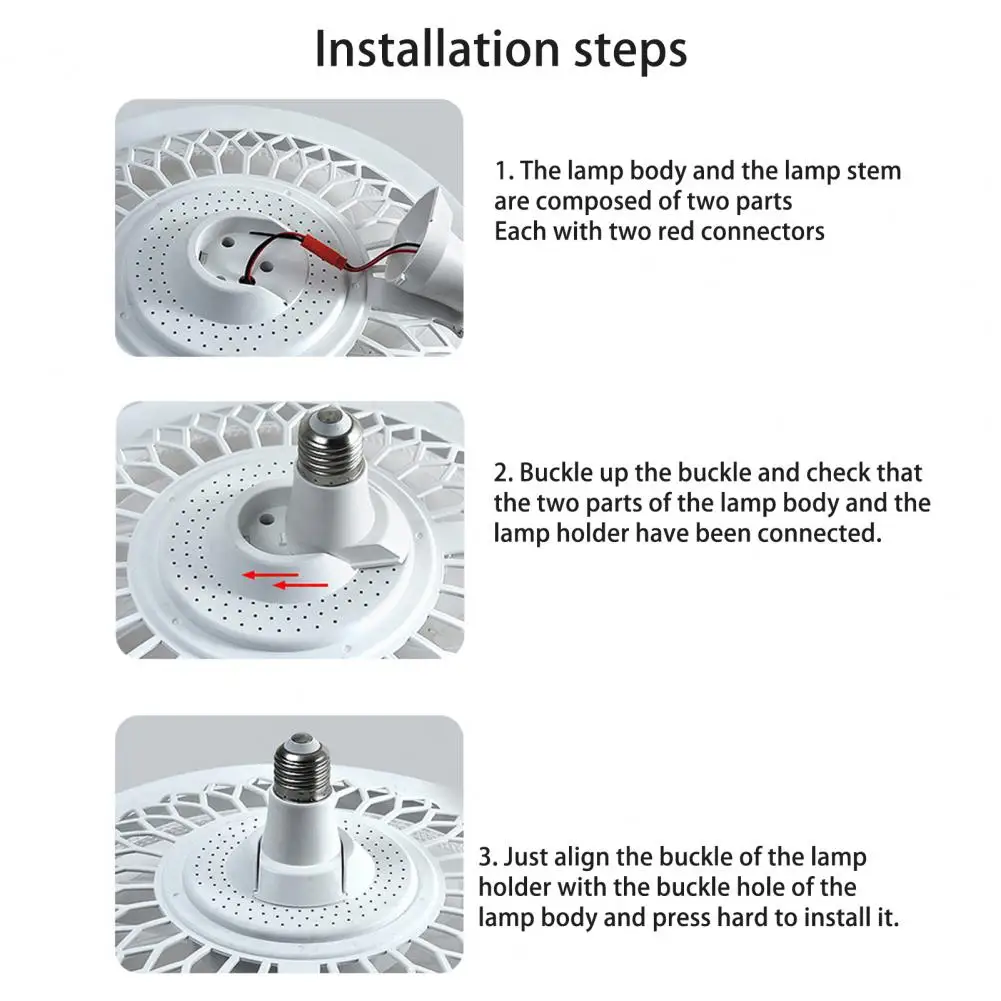 Installation steps

1. The lamp body and the lamp stem are composed of two parts
Each with two red connectors

2. Buckle up the buckle and check that the two parts of the lamp body and the lamp holder have been connected.

3. Just align the buckle of the lamp holder with the buckle hole of the lamp body and press hard to install it.