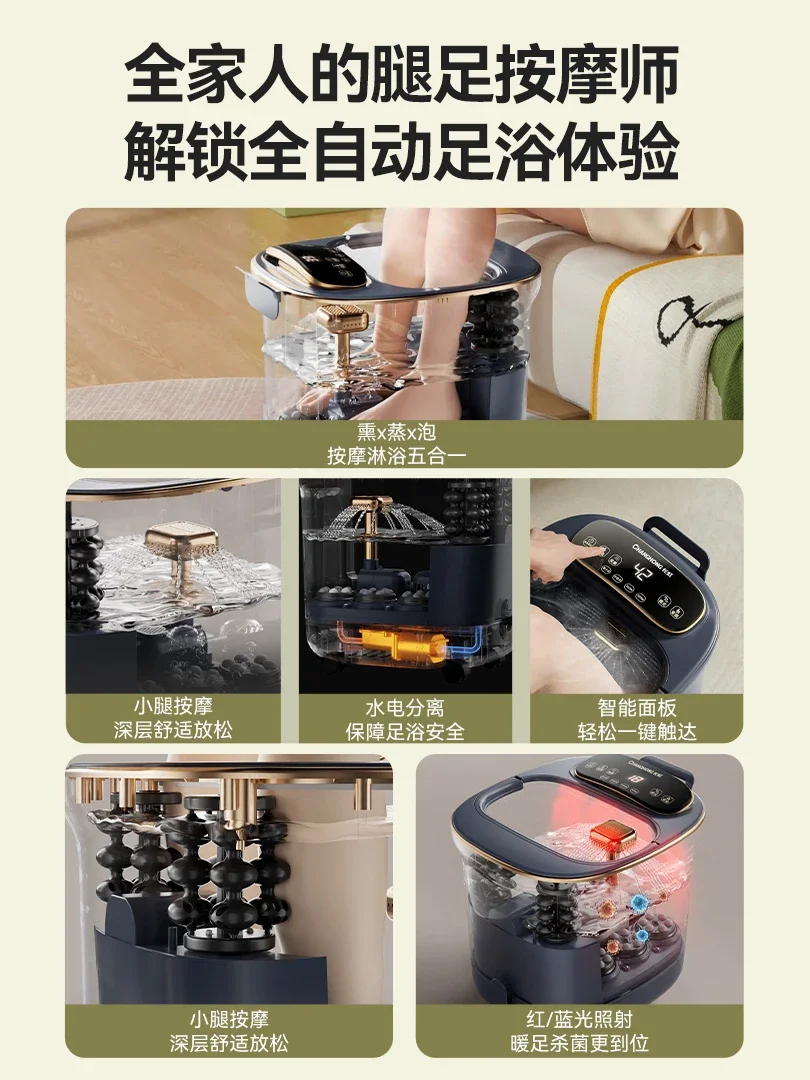 全家人的腿足按摩师
解锁全自动足浴体验

熏x蒸x泡
按摩淋浴五合一

小腿按摩
深层舒适放松

水电分离
保障足浴安全

CHANGHONG 长虹
42
智能面板
轻松一键触达

小腿按摩
深层舒适放松

CHANGHONG
18
红/蓝光照射
暖足杀菌更到位