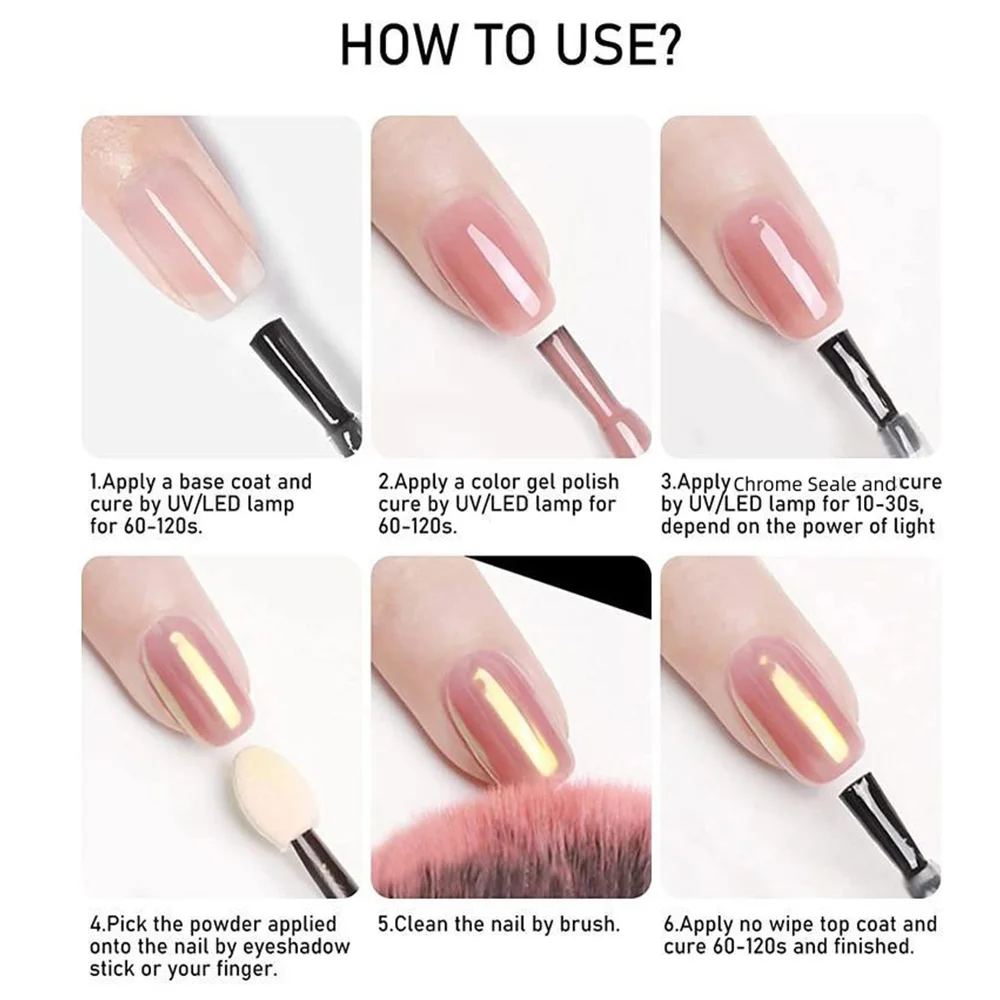 HOW TO USE?

1.Apply a base coat and cure by UV/LED lamp for 60-120s.

2.Apply a color gel polish cure by UV/LED lamp for 60-120s.

3.Apply Chrome Seale and cure by UV/LED lamp for 10-30s, depend on the power of light

4.Pick the powder applied onto the nail by eyeshadow stick or your finger.

5.Clean the nail by brush.

6.Apply no wipe top coat and cure 60-120s and finished.