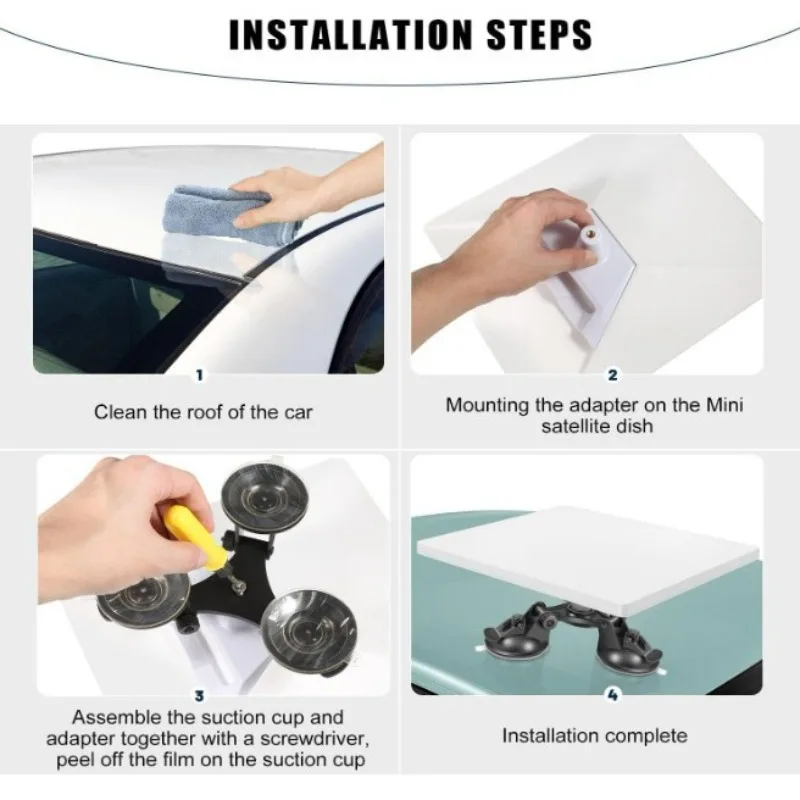 INSTALLATION STEPS

1

Clean the roof of the car

2

Mounting the adapter on the Mini satellite dish

3

Assemble the suction cup and adapter together with a screwdriver, peel off the film on the suction cup

4

Installation complete