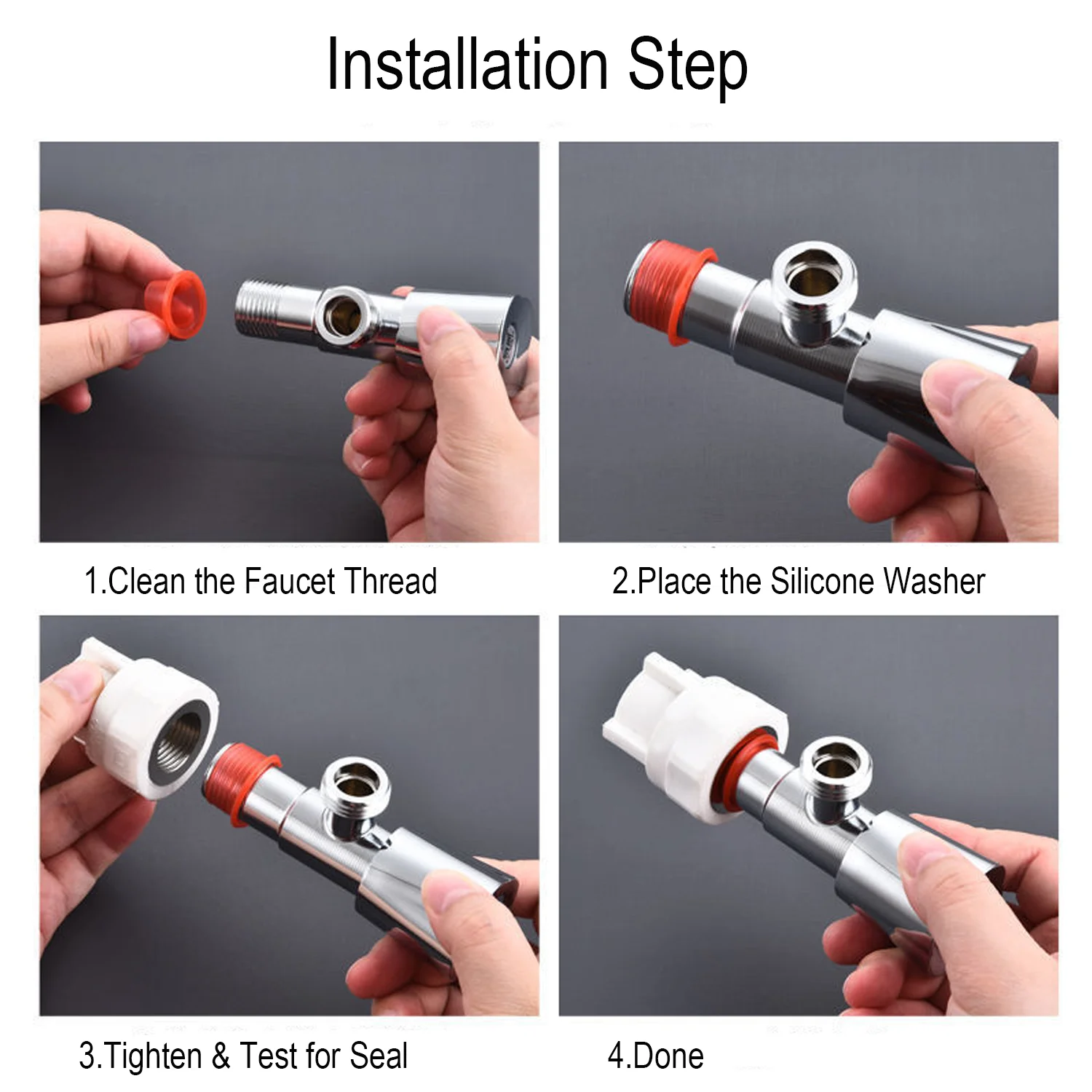 Installation Step

1.Clean the Faucet Thread

2.Place the Silicone Washer

3.Tighten & Test for Seal

4.Done