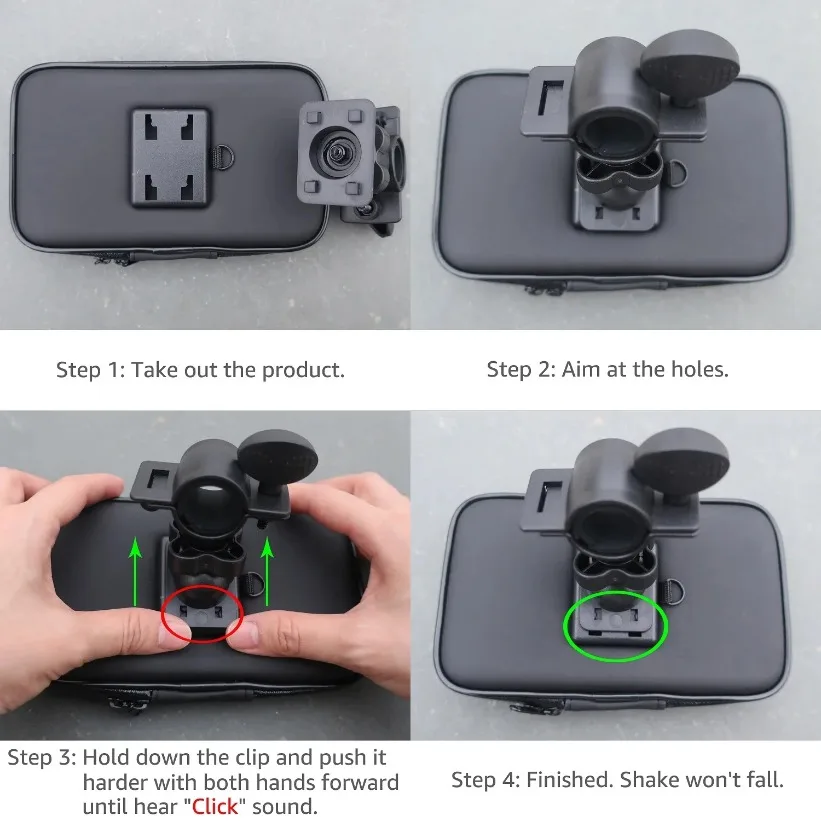 Step 1: Take out the product.

Step 2: Aim at the holes.

Step 3: Hold down the clip and push it harder with both hands forward until hear "Click" sound.

Step 4: Finished. Shake won't fall.