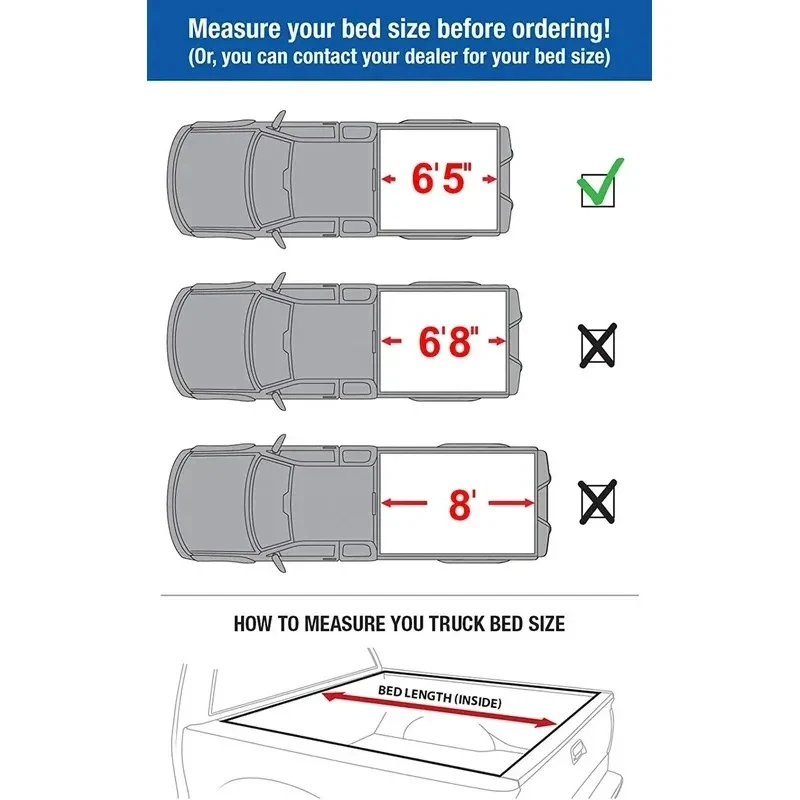 Measure your bed size before ordering!
(Or, you can contact your dealer for your bed size)

6'5"

6'8"

8'

HOW TO MEASURE YOU TRUCK BED SIZE

BED LENGTH (INSIDE)