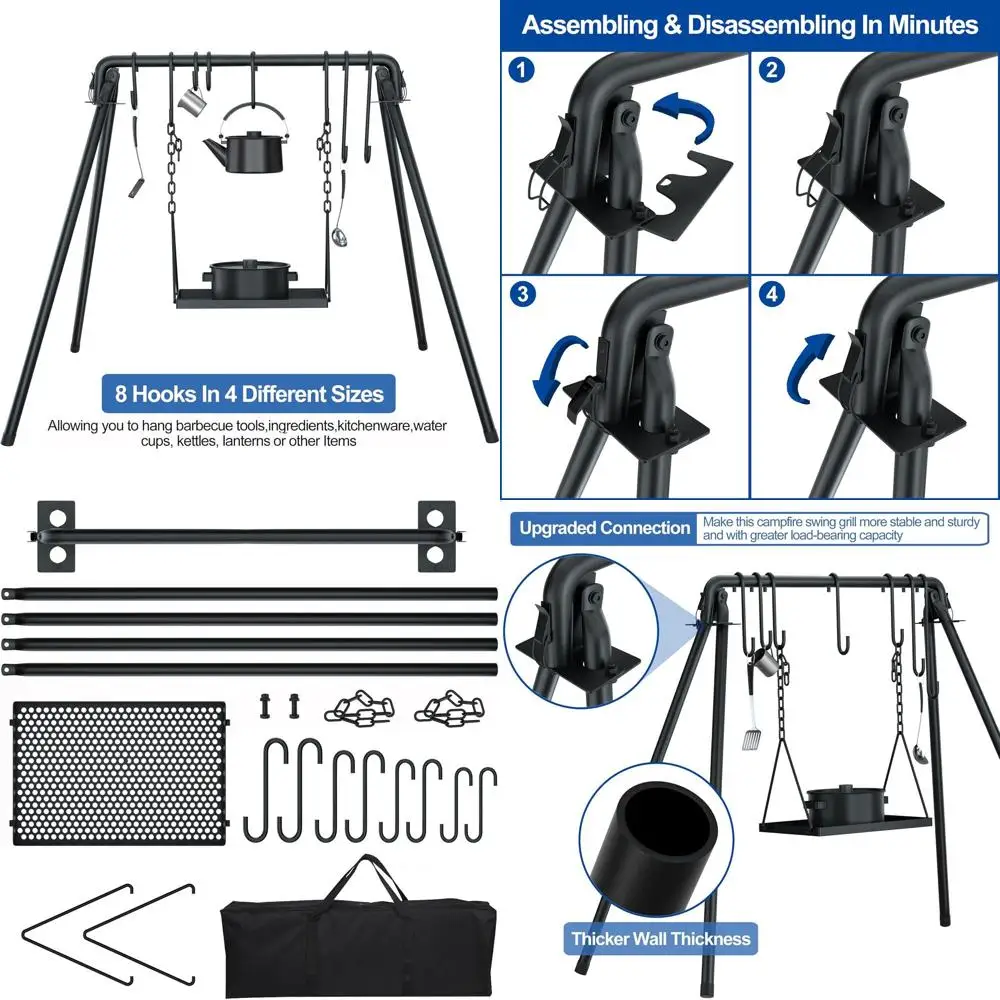 8 Hooks In 4 Different Sizes

Allowing you to hang barbecue tools,ingredients,kitchenware,water cups, kettles, lanterns or other Items

Assembling & Disassembling In Minutes

1

2

3

4

Upgraded Connection

Make this campfire swing grill more stable and sturdy and with greater load-bearing capacity

Thicker Wall Thickness