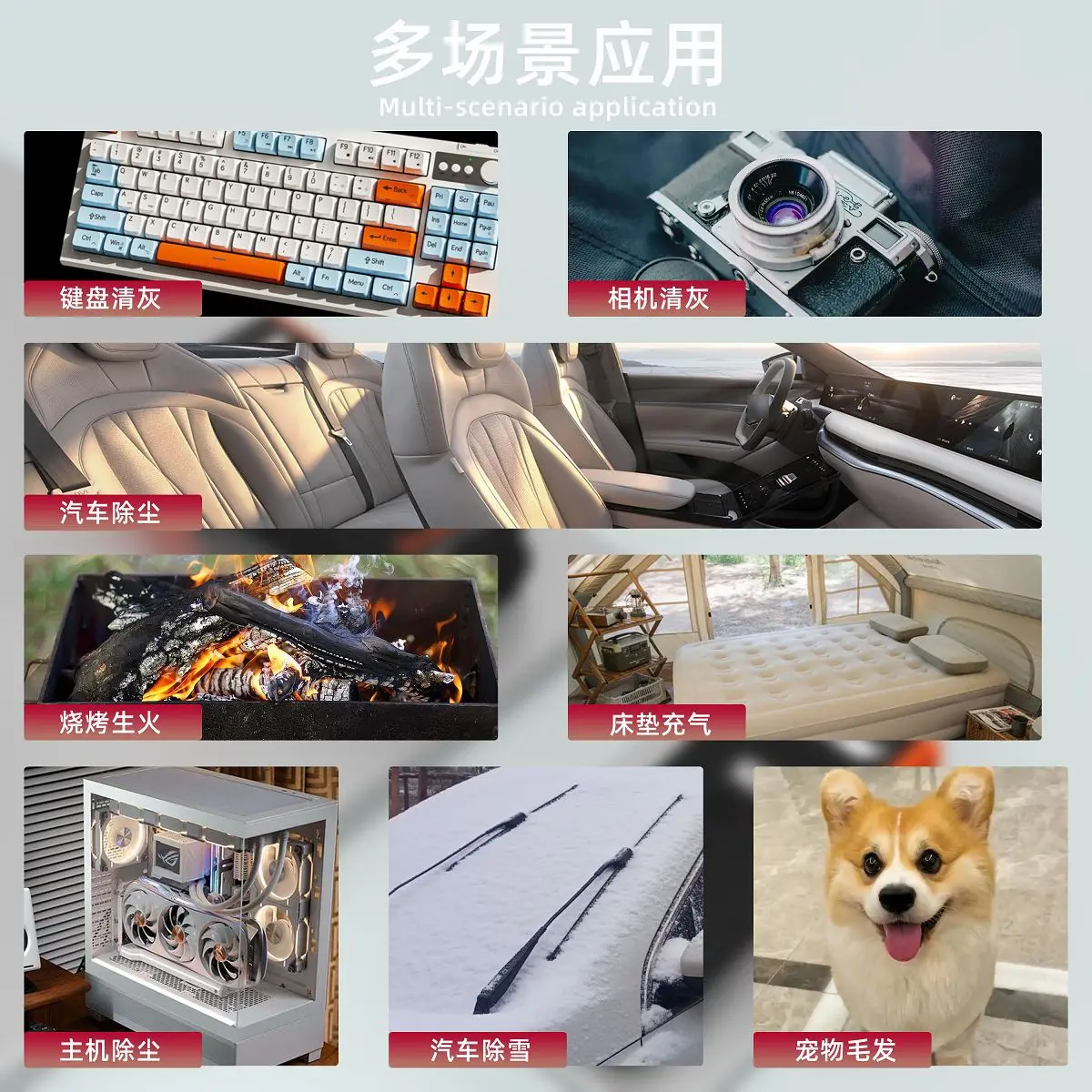 多场景应用
Multi-scenario application

键盘清灰

相机清灰

汽车除尘

烧烤生火

床垫充气

主机除尘

汽车除雪

宠物毛发