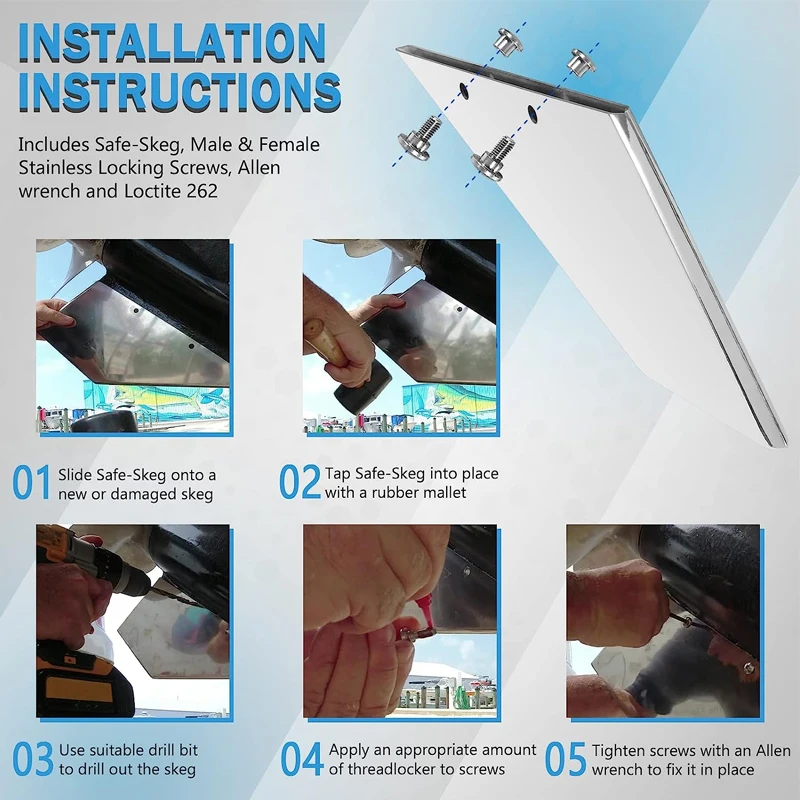 INSTALLATION INSTRUCTIONS

Includes Safe-Skeg, Male & Female Stainless Locking Screws, Allen wrench and Loctite 262

01 Slide Safe-Skeg onto a new or damaged skeg

02 Tap Safe-Skeg into place with a rubber mallet

03 Use suitable drill bit to drill out the skeg

04 Apply an appropriate amount of threadlocker to screws

05 Tighten screws with an Allen wrench to fix it in place