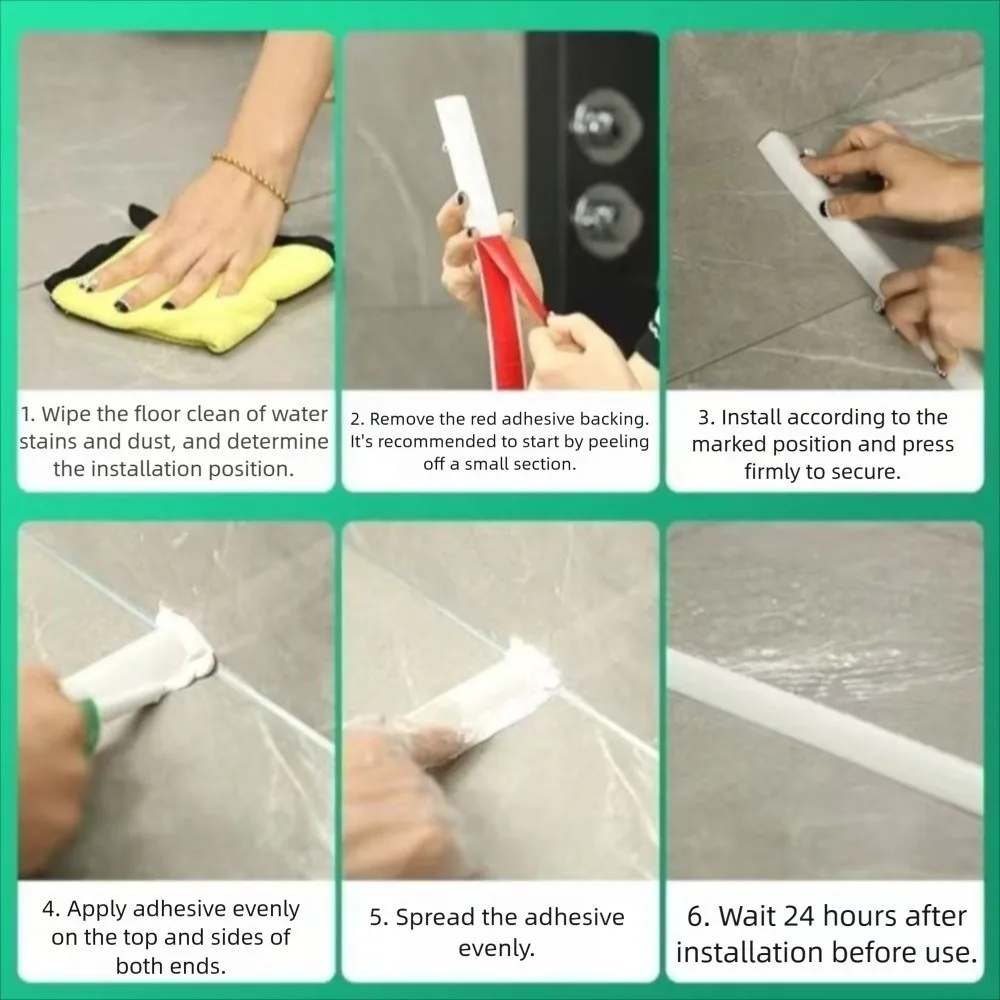 1. Wipe the floor clean of water stains and dust, and determine the installation position.

2. Remove the red adhesive backing. It's recommended to start by peeling off a small section.

3. Install according to the marked position and press firmly to secure.

4. Apply adhesive evenly on the top and sides of both ends.

5. Spread the adhesive evenly.

6. Wait 24 hours after installation before use.