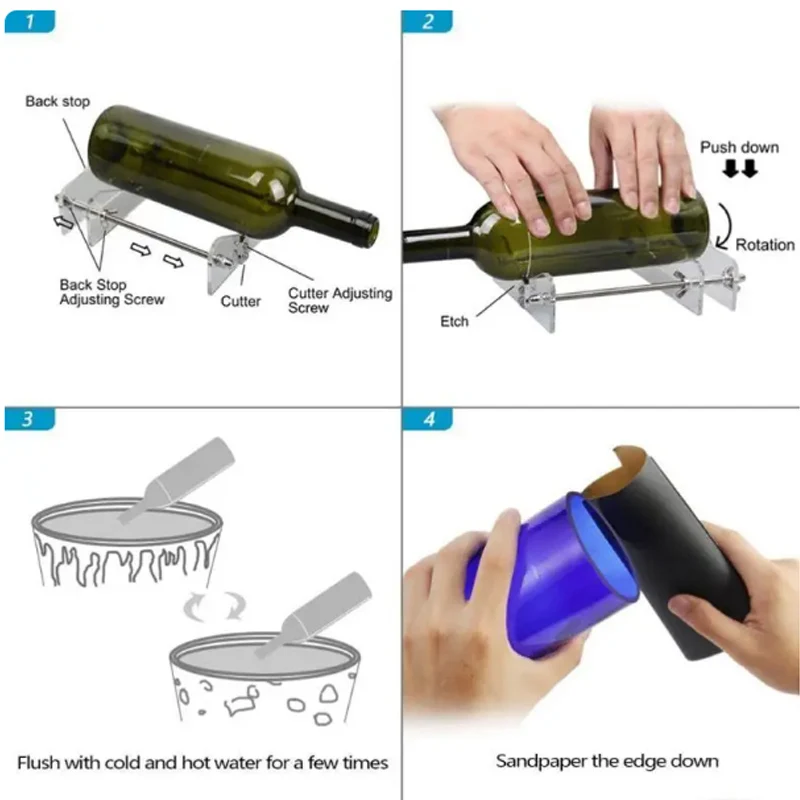 1

Back stop

Back Stop Adjusting Screw

Cutter

Cutter Adjusting Screw

2

Push down

Rotation

Etch

3

Flush with cold and hot water for a few times

4

Sandpaper the edge down