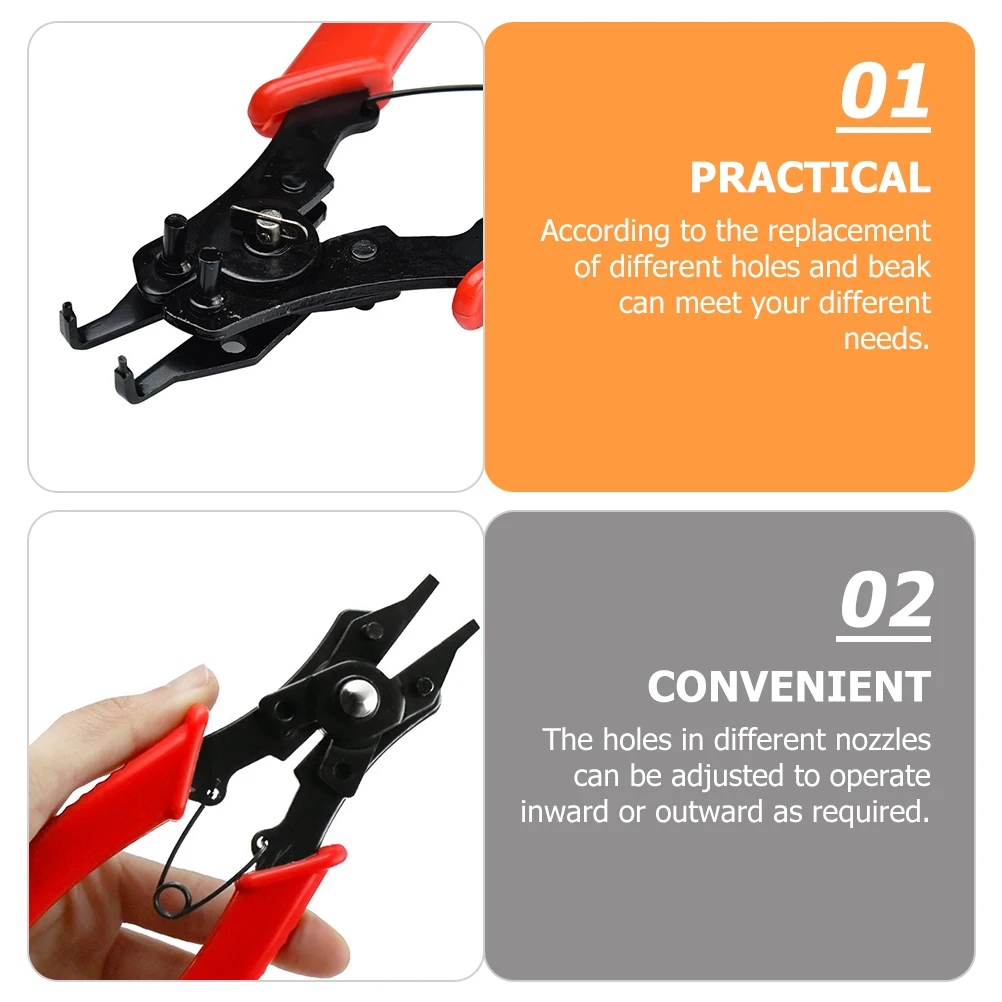 01

PRACTICAL

According to the replacement of different holes and beak can meet your different needs.

02

CONVENIENT

The holes in different nozzles can be adjusted to operate inward or outward as required.