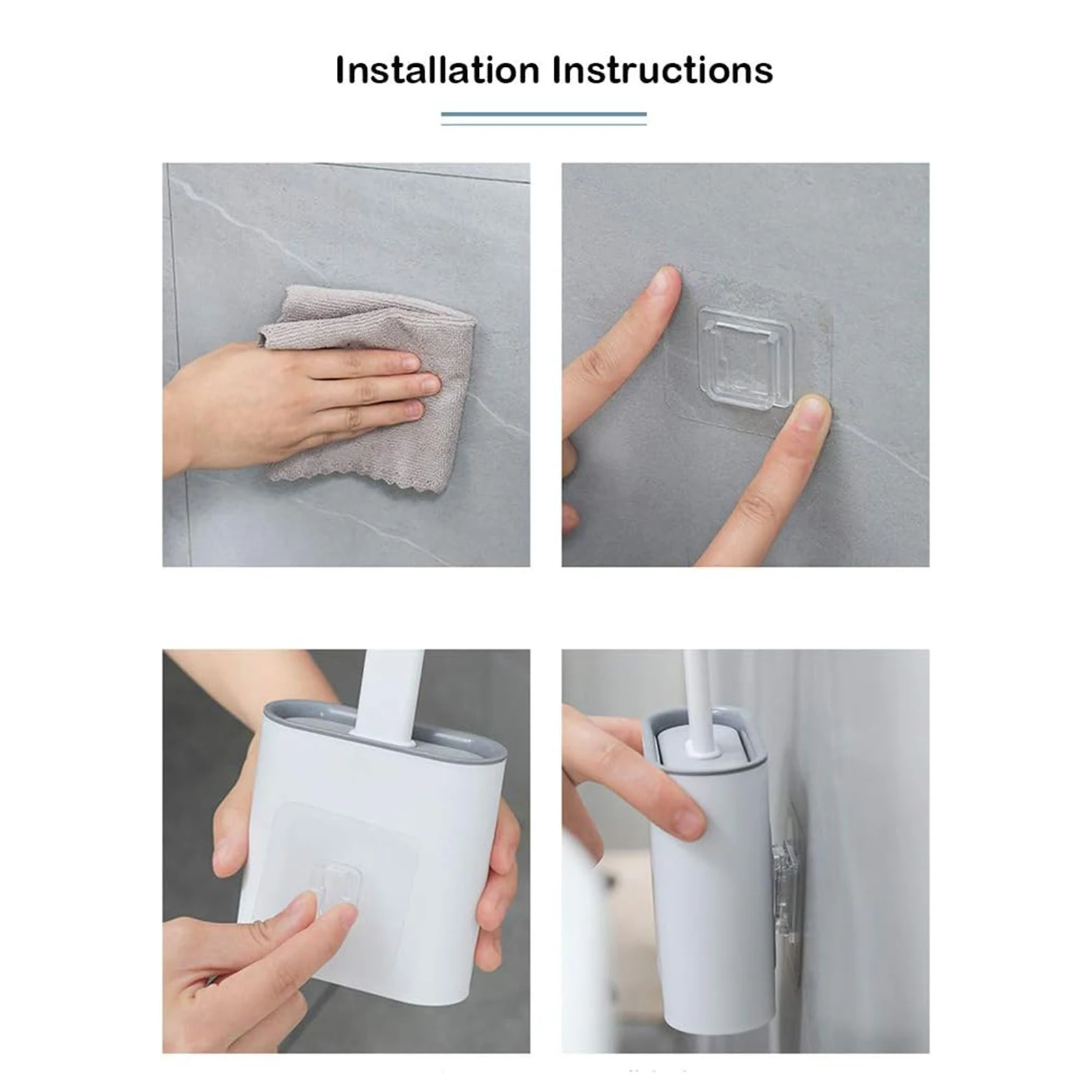 Installation Instructions