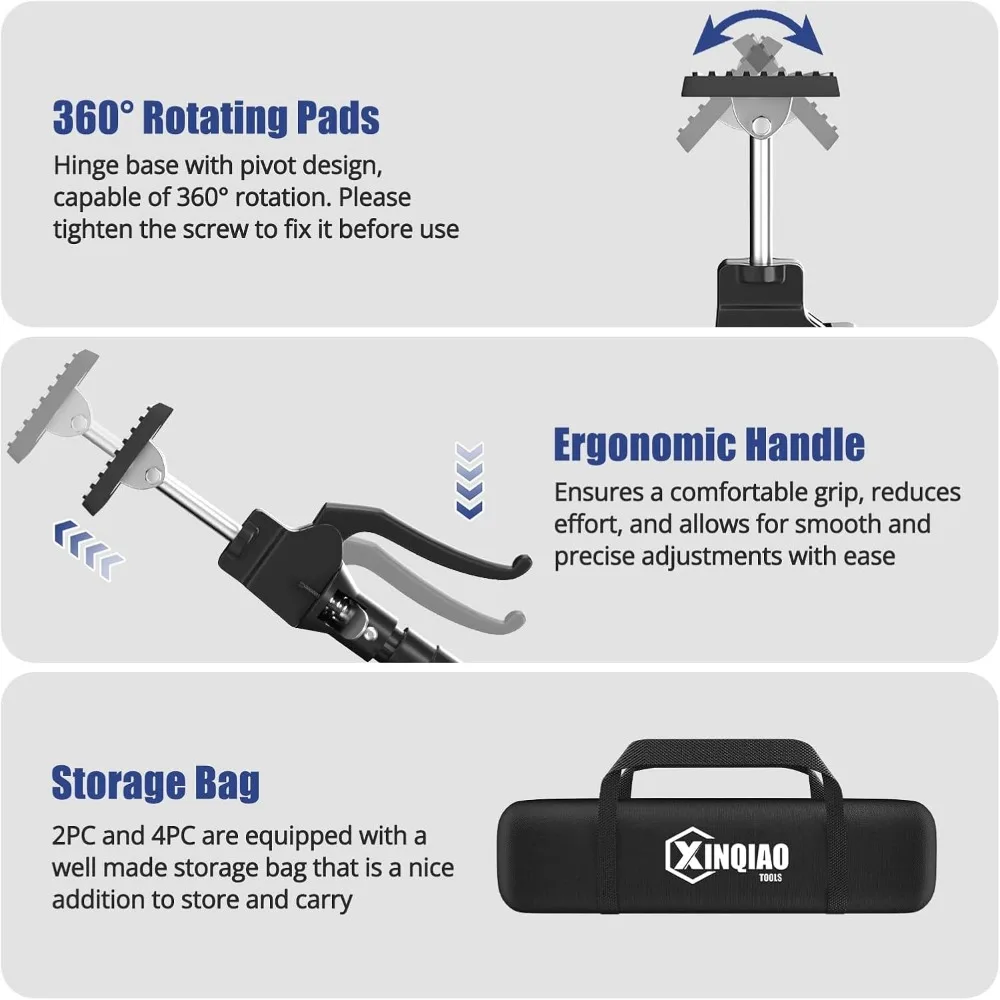 360° Rotating Pads
Hinge base with pivot design, capable of 360° rotation. Please tighten the screw to fix it before use

Ergonomic Handle
Ensures a comfortable grip, reduces effort, and allows for smooth and precise adjustments with ease

Storage Bag
2PC and 4PC are equipped with a well made storage bag that is a nice addition to store and carry

XINQIAO
TOOLS