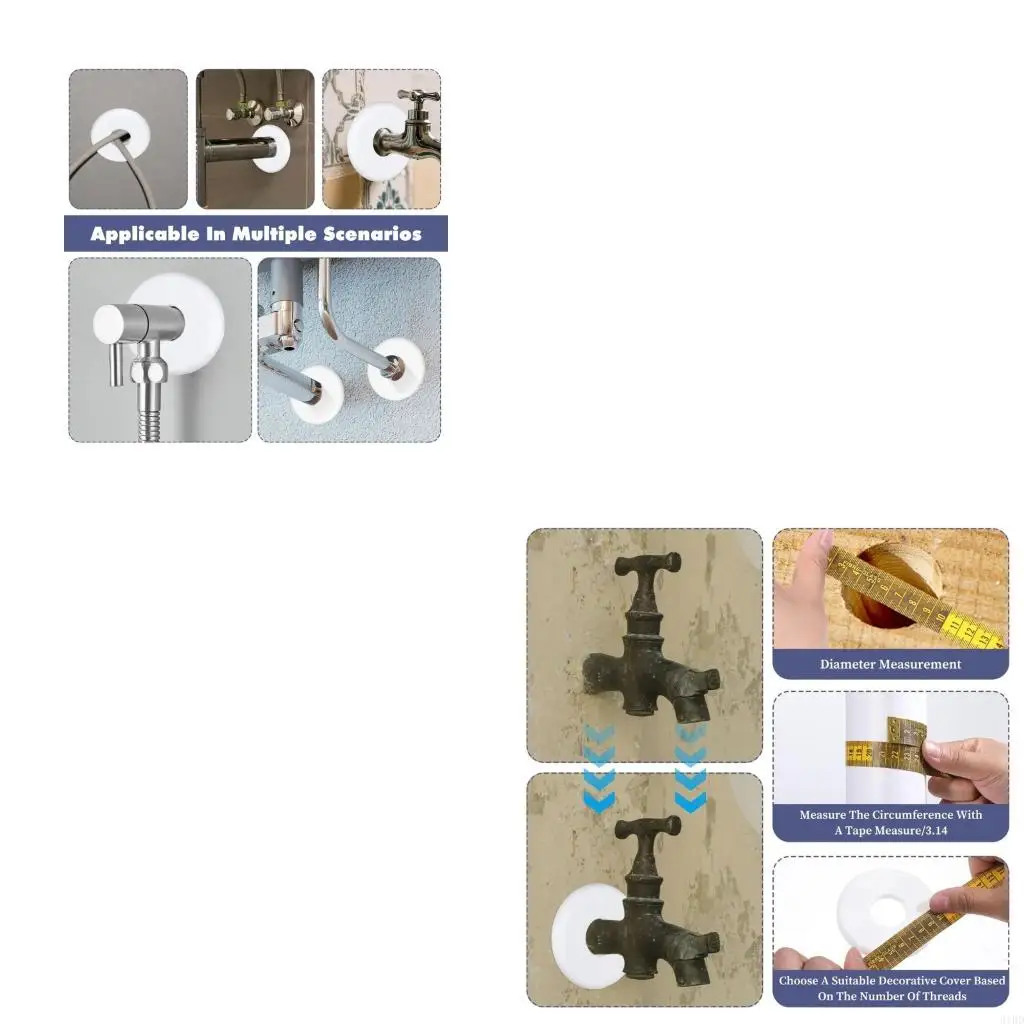 Applicable In Multiple Scenarios

Diameter Measurement

Measure The Circumference With A Tape Measure/3.14

Choose A Suitable Decorative Cover Based On The Number Of Threads