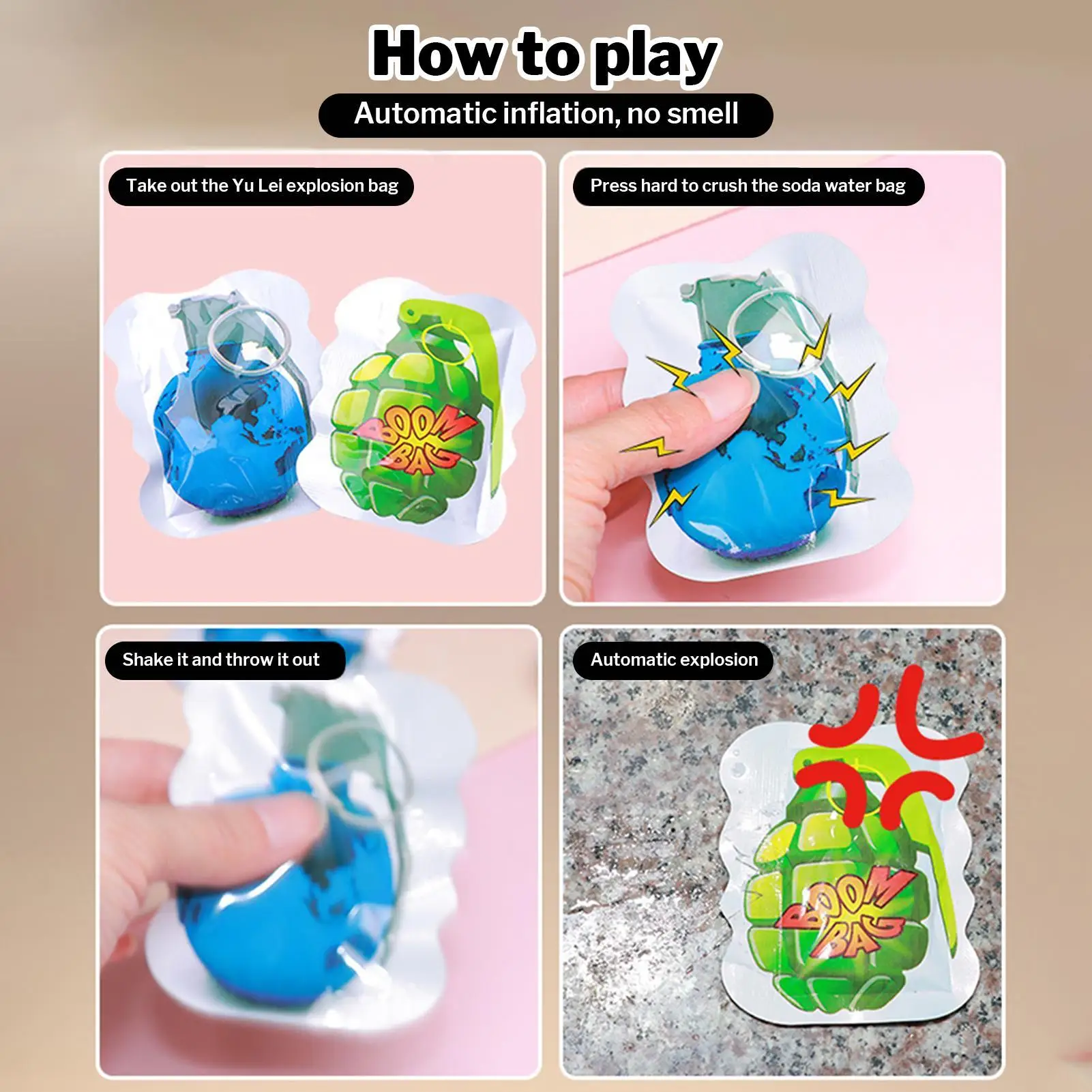 How to play

Automatic inflation, no smell

Take out the Yu Lei explosion bag

BOOM BAG

Press hard to crush the soda water bag

Shake it and throw it out

Automatic explosion

BOOM BAG