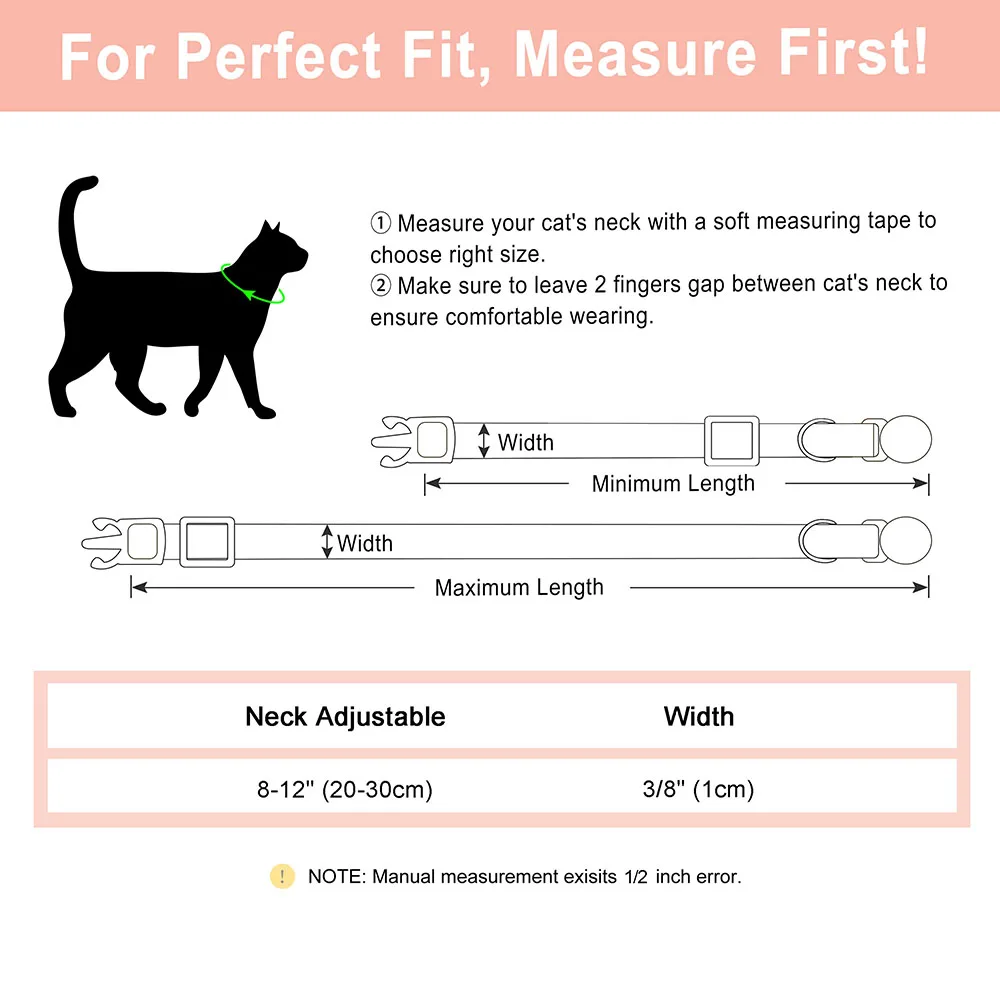 For Perfect Fit, Measure First!

① Measure your cat's neck with a soft measuring tape to choose right size.
② Make sure to leave 2 fingers gap between cat's neck to ensure comfortable wearing.

Width
Minimum Length
Width
Maximum Length

| Neck Adjustable | Width |
|---|---|
| 8-12" (20-30cm) | 3/8" (1cm) |

! NOTE: Manual measurement exisits 1/2 inch error.