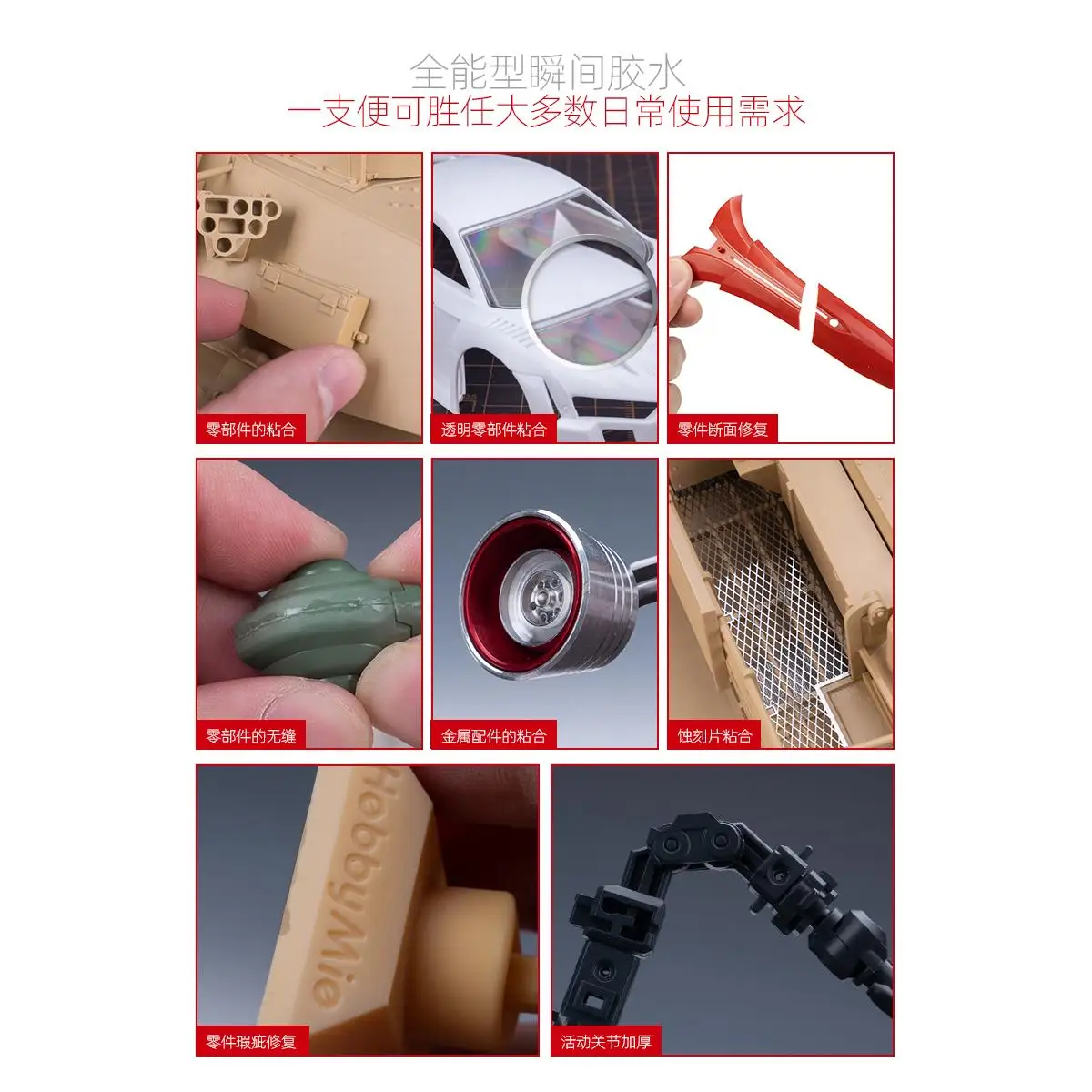 全能型瞬间胶水
一支便可胜任大多数日常使用需求

零部件的粘合

透明零部件粘合

零件断面修复

零部件的无缝

金属配件的粘合

蚀刻片粘合

HobbyMio

零件瑕疵修复

活动关节加厚