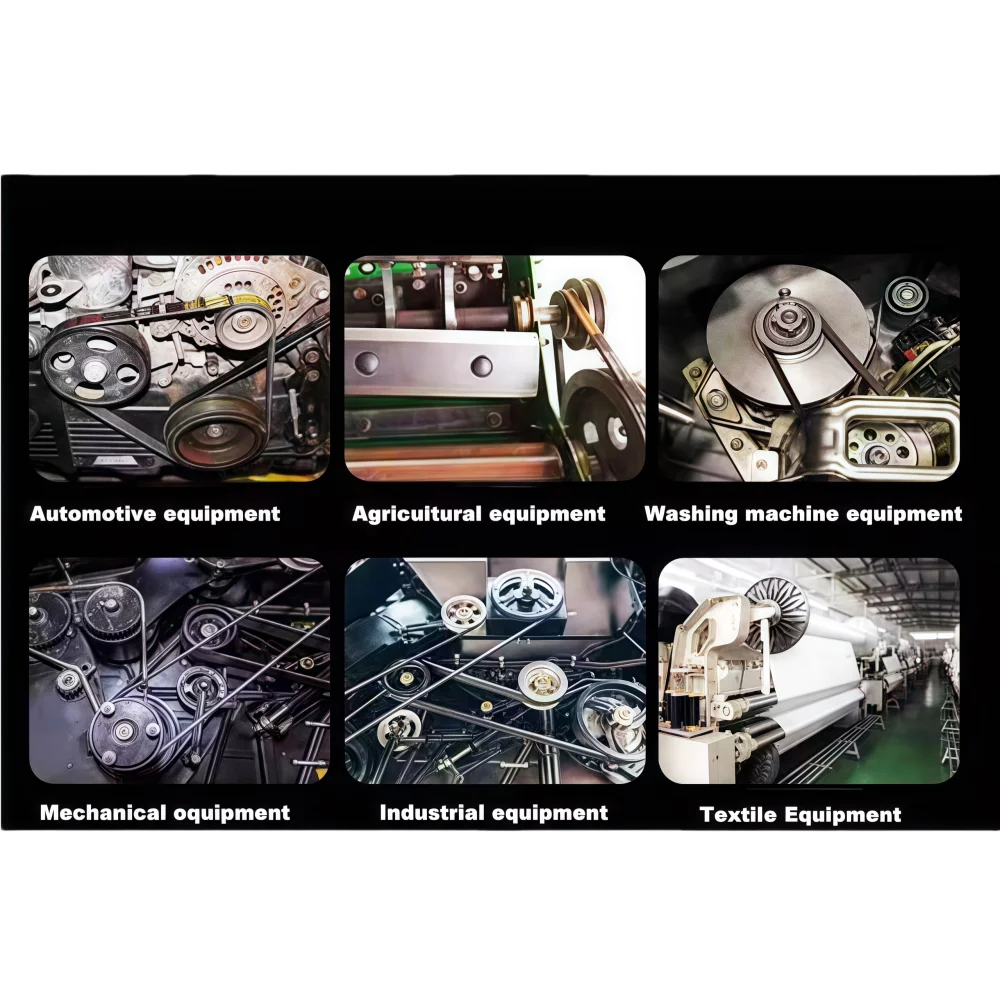 Automotive equipment

Agricuitural equipment

Washing machine equipment

Mechanical oquipment

Industrial equipment

Textile Equipment