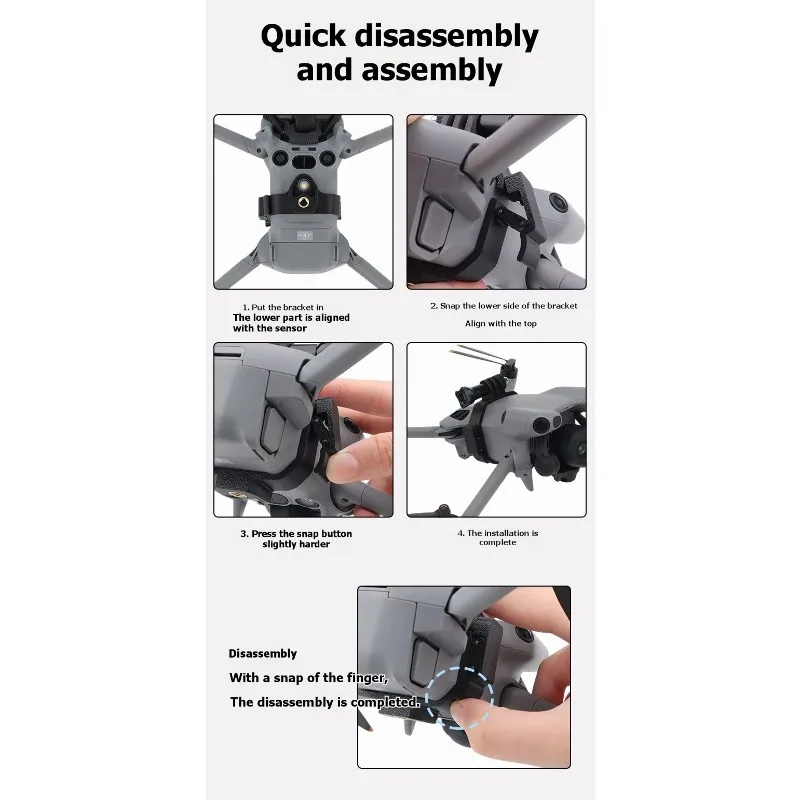 Quick disassembly and assembly

1. Put the bracket in
The lower part is aligned with the sensor

2. Snap the lower side of the bracket
Align with the top

3. Press the snap button slightly harder

4. The installation is complete

Disassembly
With a snap of the finger,
The disassembly is completed.