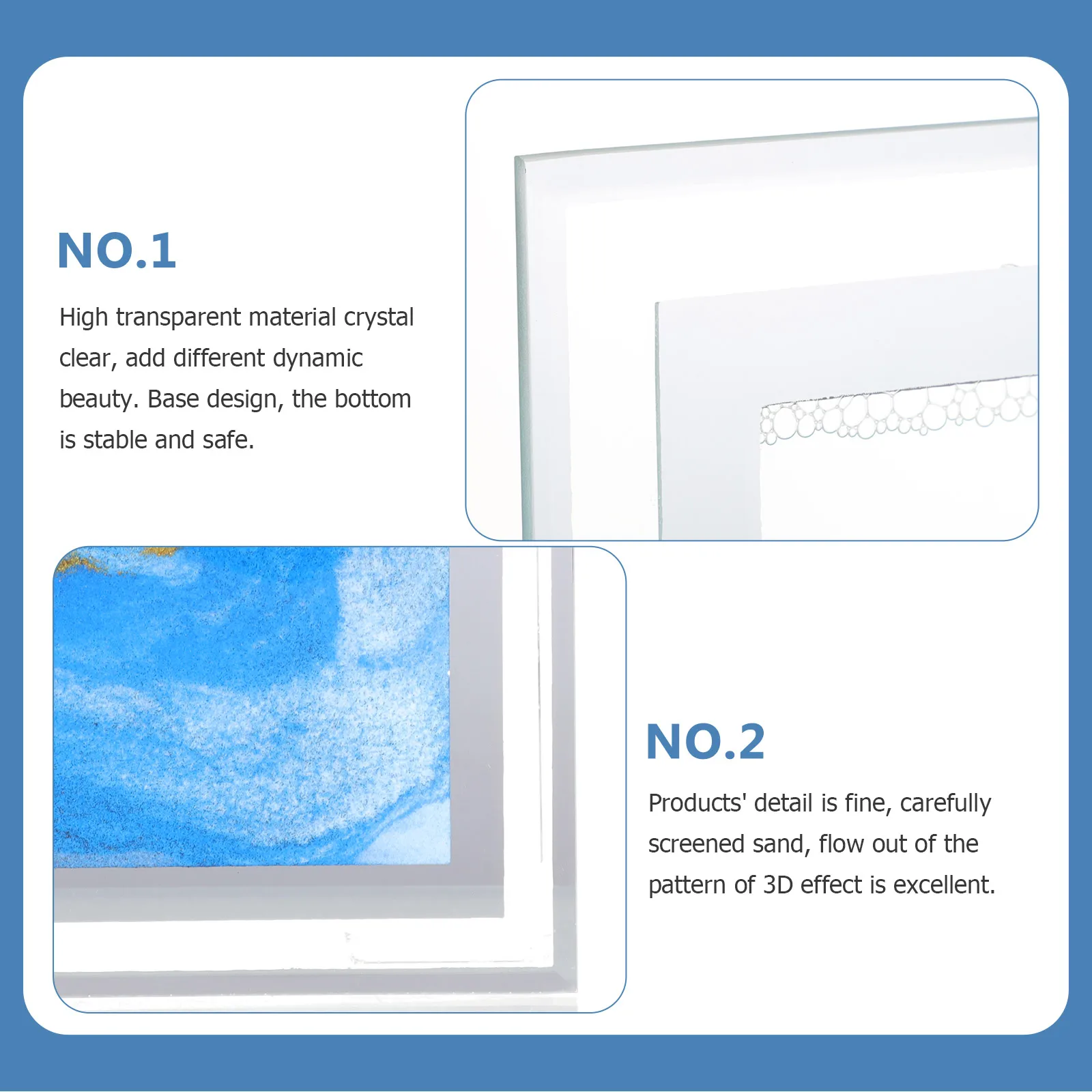 NO.1

High transparent material crystal clear, add different dynamic beauty. Base design, the bottom is stable and safe.

NO.2

Products' detail is fine, carefully screened sand, flow out of the pattern of 3D effect is excellent.