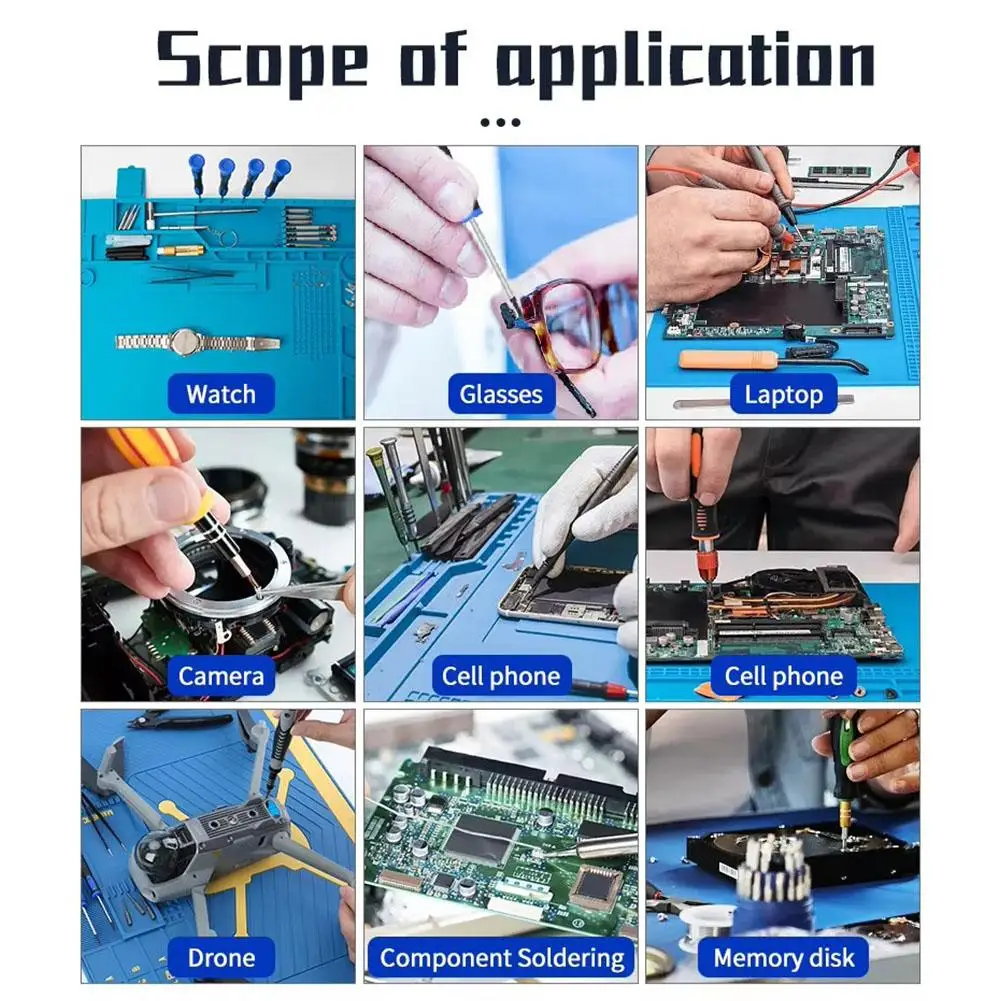 Scope of application

...

Watch

Glasses

Laptop

Camera

Cell phone

Cell phone

Drone

Component Soldering

Memory disk