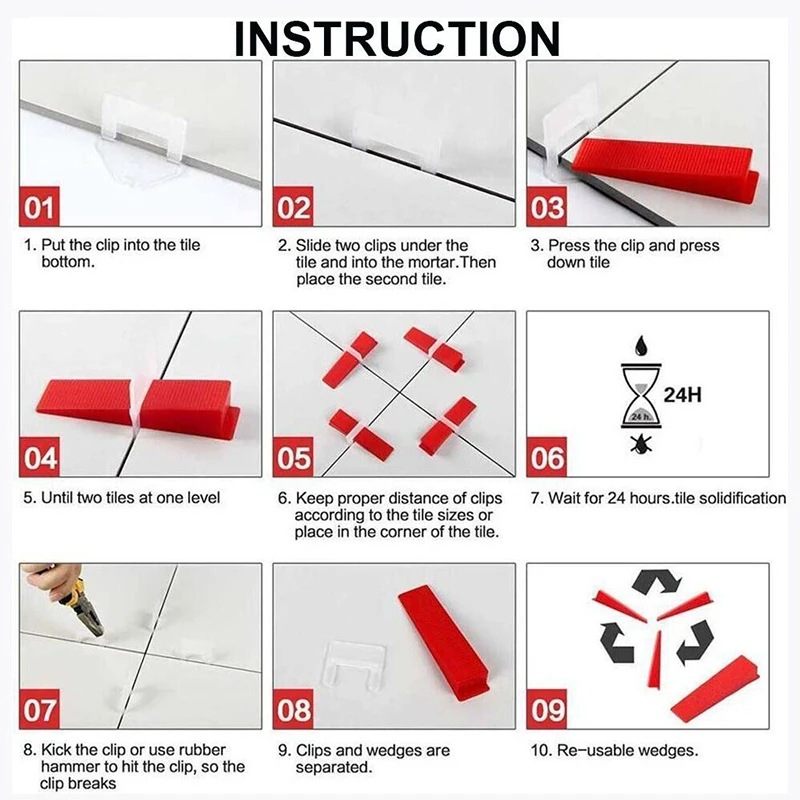 INSTRUCTION

01

1. Put the clip into the tile bottom.

02

2. Slide two clips under the tile and into the mortar.Then place the second tile.

03

3. Press the clip and press down tile

04

5. Until two tiles at one level

05

6. Keep proper distance of clips according to the tile sizes or place in the corner of the tile.

24H

24 h.

06

7. Wait for 24 hours.tile solidification

07

8. Kick the clip or use rubber hammer to hit the clip, so the clip breaks

08

9. Clips and wedges are separated.

09

10. Re-usable wedges.