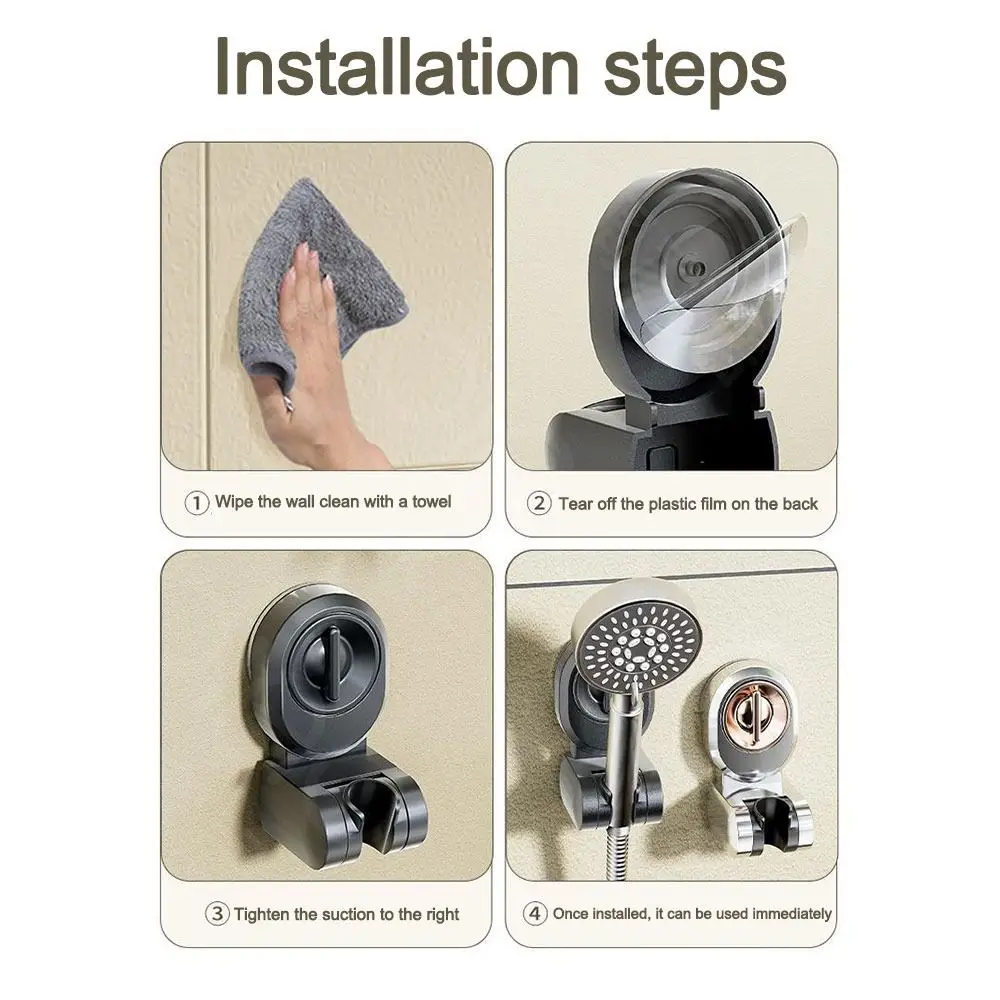 Installation steps

① Wipe the wall clean with a towel

② Tear off the plastic film on the back

③ Tighten the suction to the right

④ Once installed, it can be used immediately