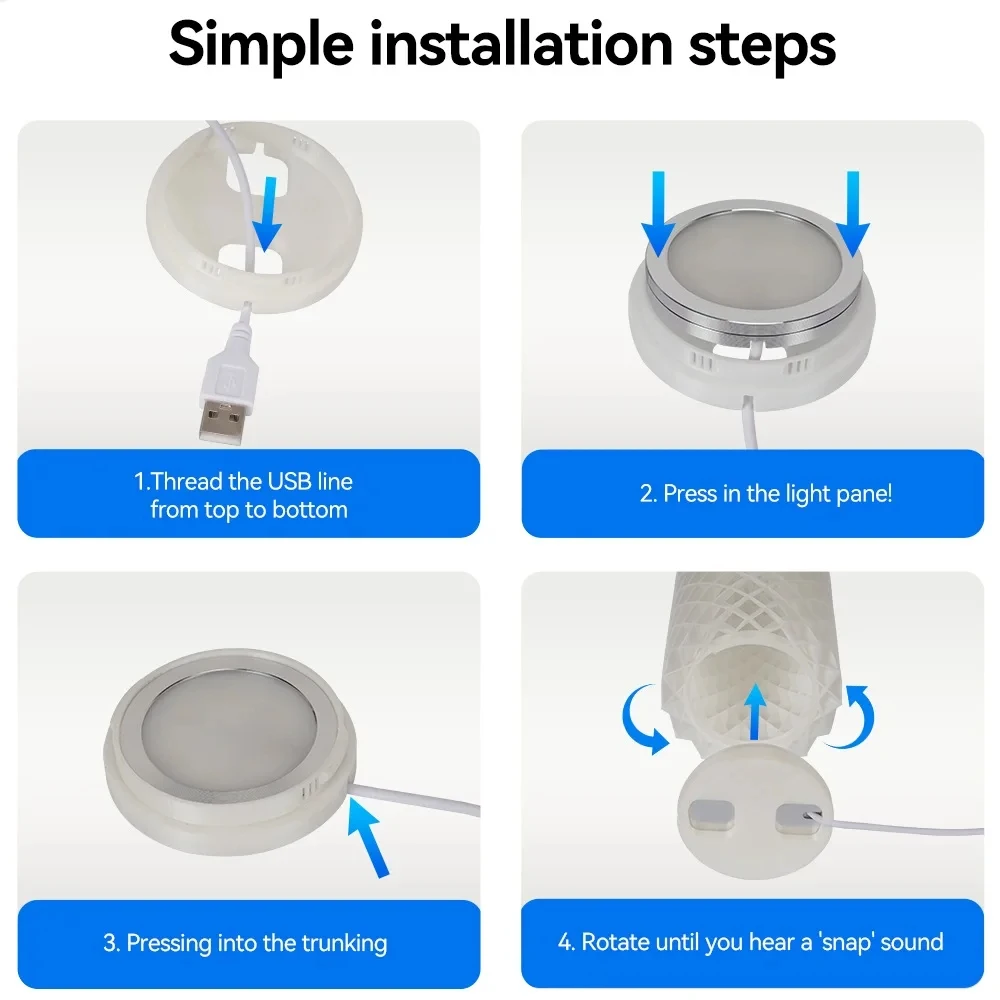 Simple installation steps

1.Thread the USB line from top to bottom

2. Press in the light pane!

3. Pressing into the trunking

4. Rotate until you hear a 'snap' sound