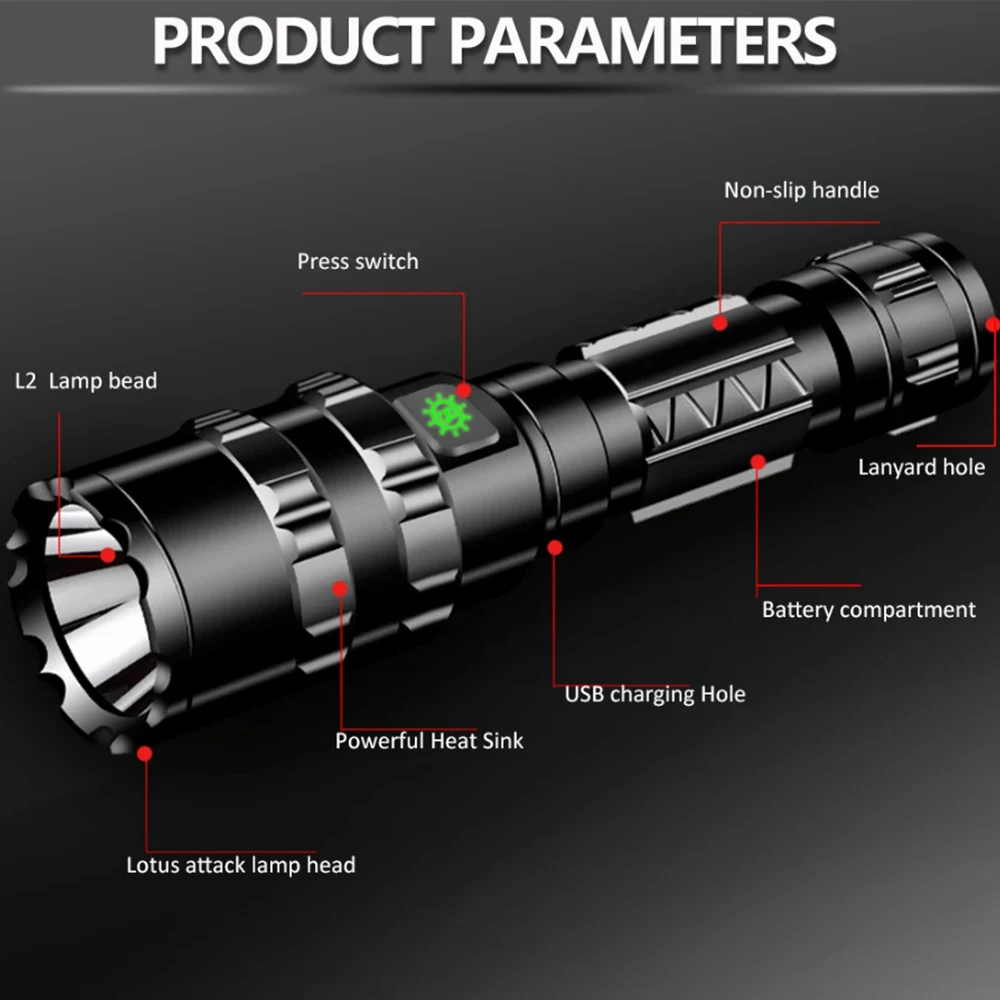 PRODUCT PARAMETERS

Non-slip handle

Press switch

L2 Lamp bead

Lanyard hole

Battery compartment

USB charging Hole

Powerful Heat Sink

Lotus attack lamp head