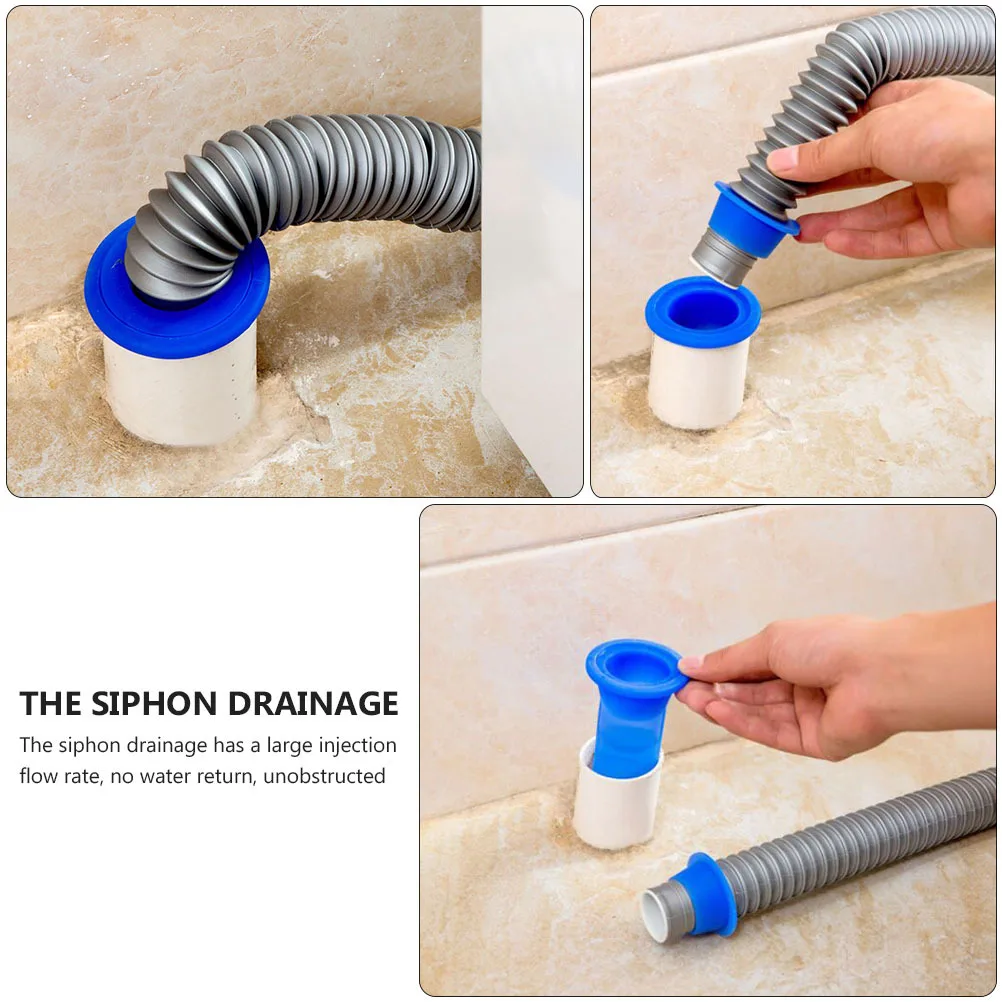 THE SIPHON DRAINAGE

The siphon drainage has a large injection flow rate, no water return, unobstructed