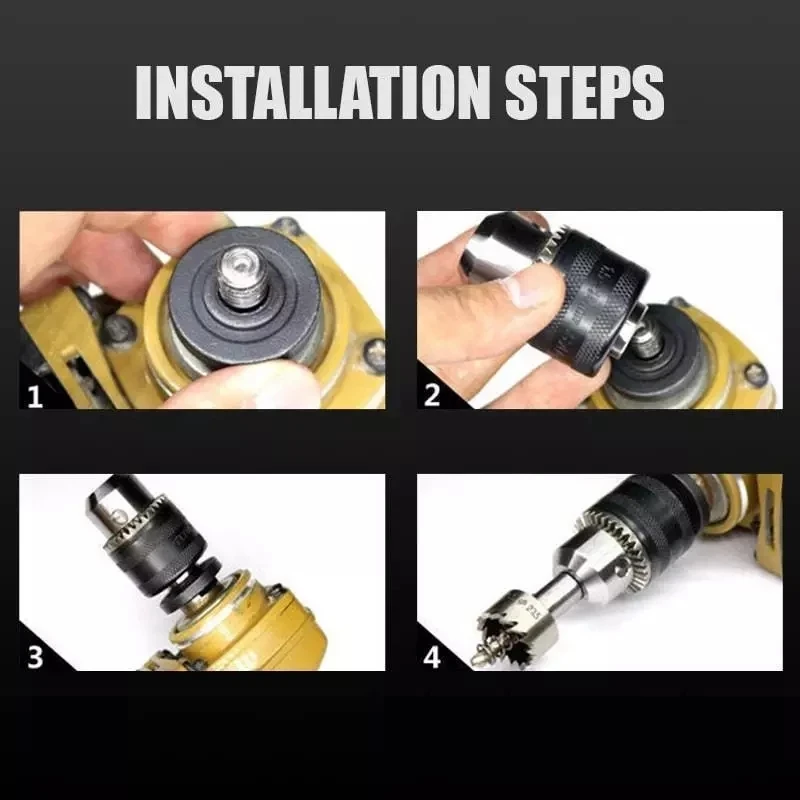 INSTALLATION STEPS

1

2

3

4