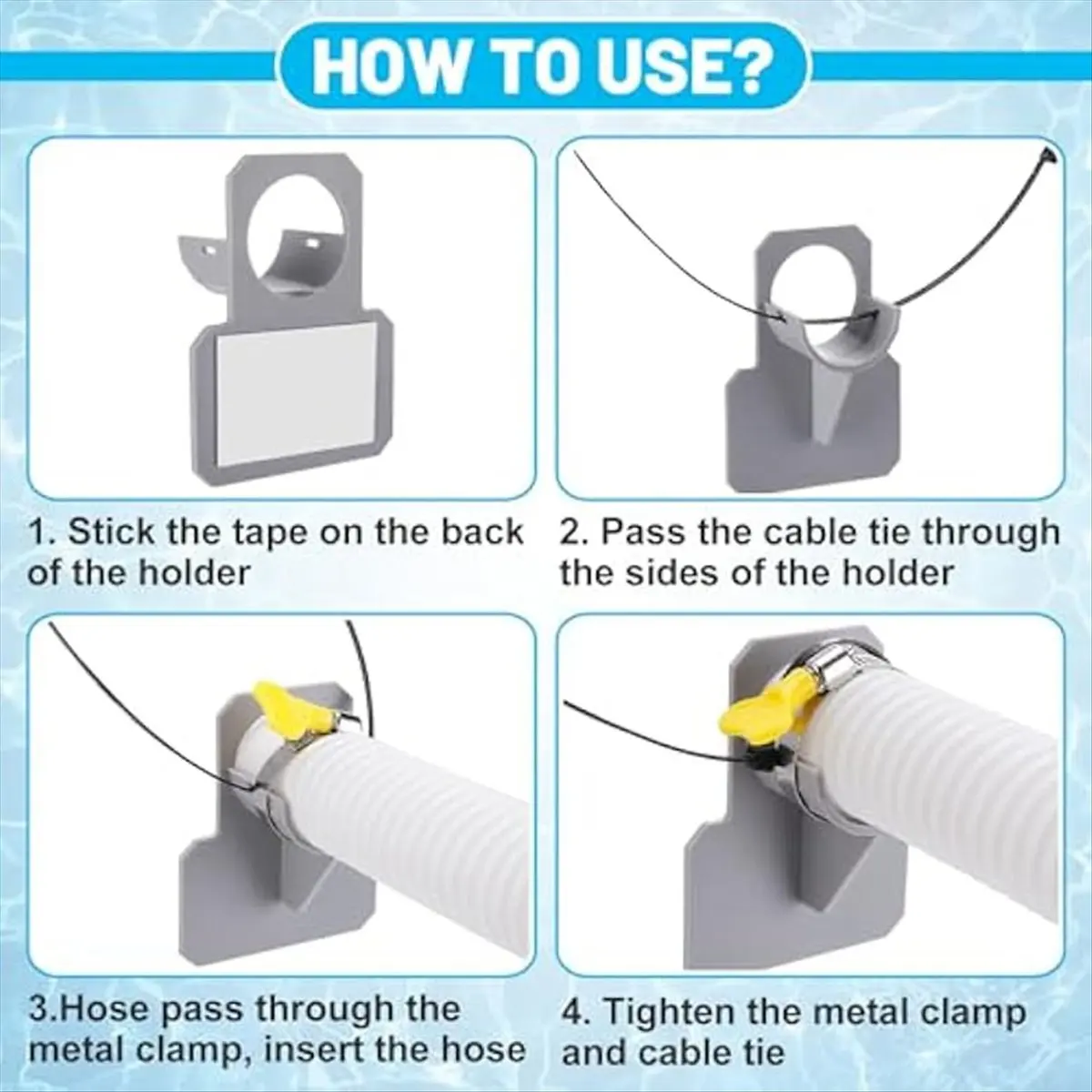 HOW TO USE?

1. Stick the tape on the back of the holder

2. Pass the cable tie through the sides of the holder

3.Hose pass through the metal clamp, insert the hose

4. Tighten the metal clamp and cable tie