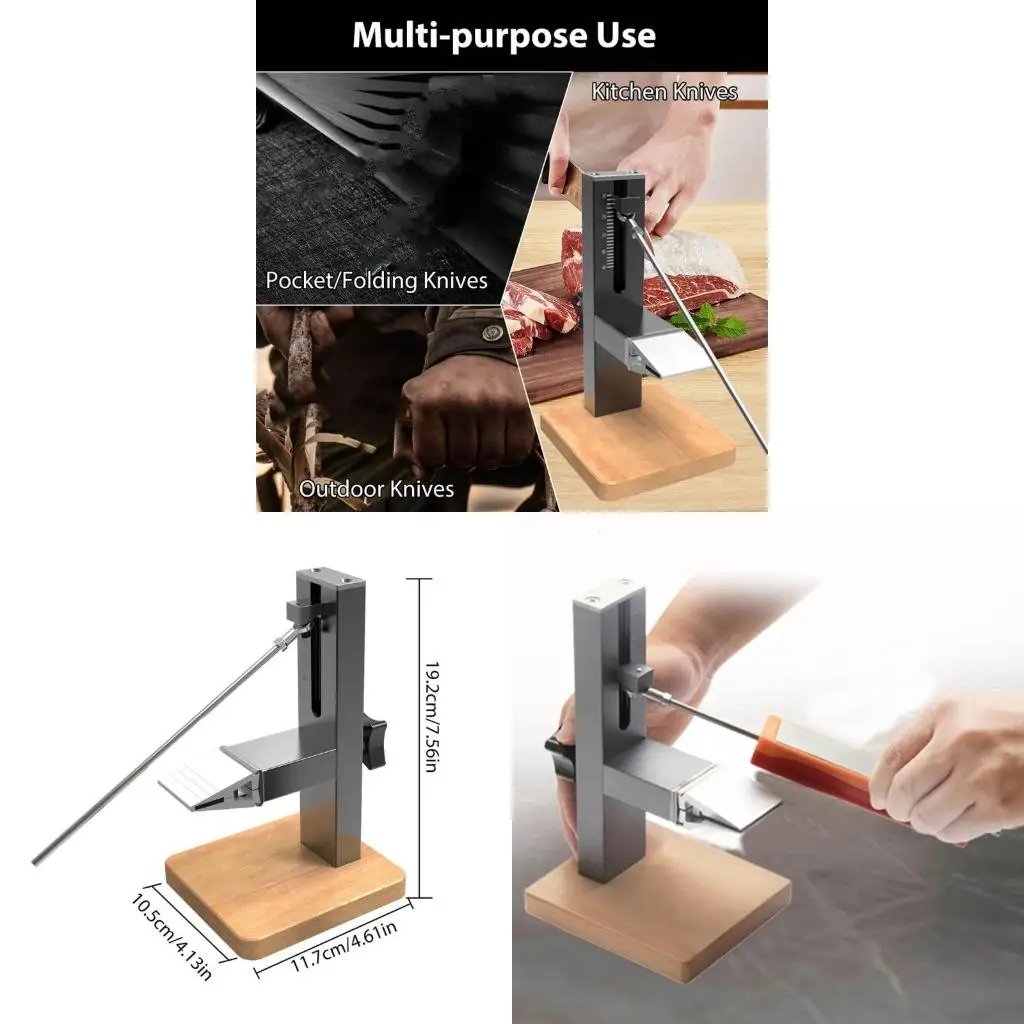 Multi-purpose Use

Kitchen Knives

Pocket/Folding Knives

Outdoor Knives

19.2cm/7.56in

10.5cm/4.13in

11.7cm/4.61in