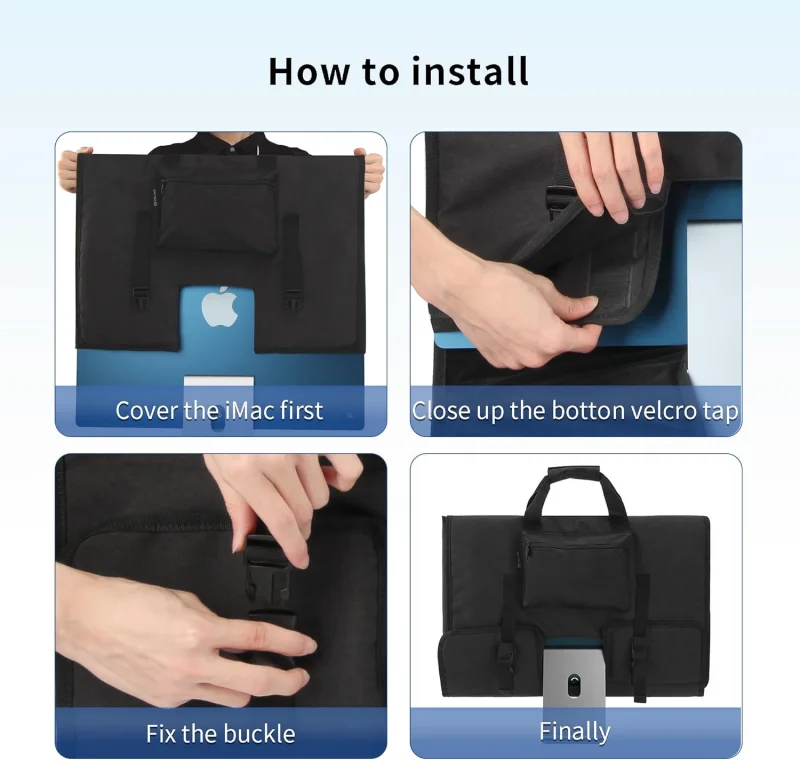 How to install

Cover the iMac first

Close up the botton velcro tap

Fix the buckle

Finally