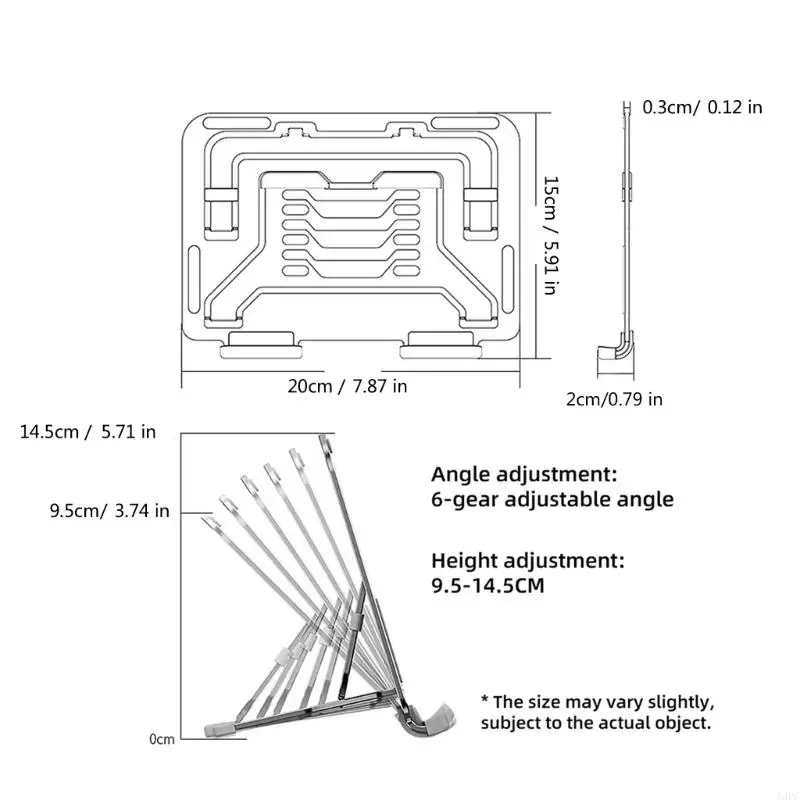 0.3cm/ 0.12 in

15cm / 5.91 in

20cm / 7.87 in

2cm/0.79 in

14.5cm / 5.71 in

9.5cm/ 3.74 in

0cm

Angle adjustment:
6-gear adjustable angle

Height adjustment:
9.5-14.5CM

* The size may vary slightly, subject to the actual object.