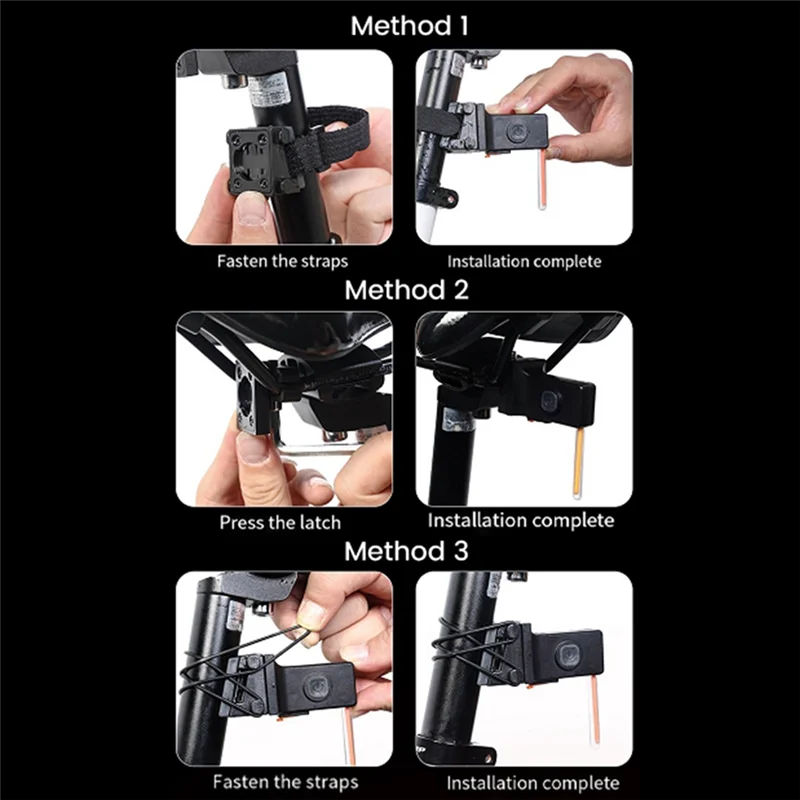 Method 1

Fasten the straps

Installation complete

Method 2

Press the latch

Installation complete

Method 3

Fasten the straps

Installation complete