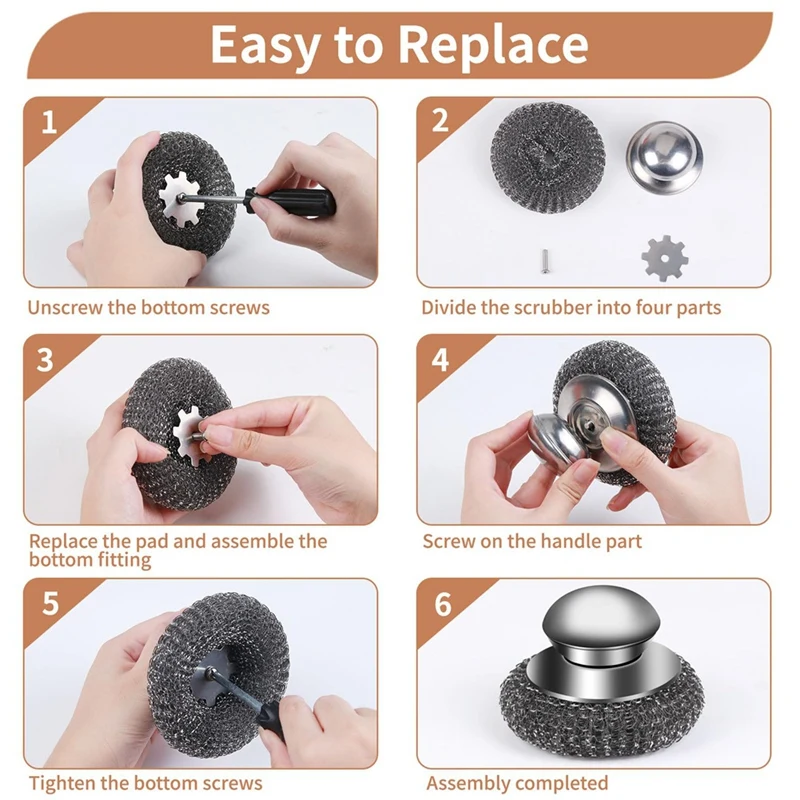 Easy to Replace

1

Unscrew the bottom screws

2

Divide the scrubber into four parts

3

Replace the pad and assemble the bottom fitting

4

Screw on the handle part

5

Tighten the bottom screws

6

Assembly completed