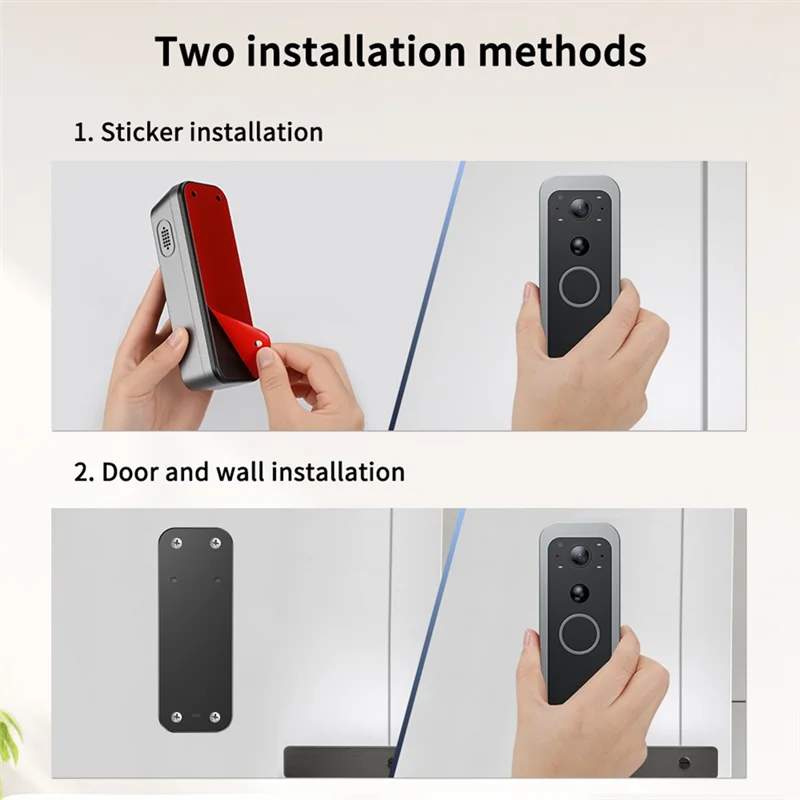 Two installation methods

1. Sticker installation

2. Door and wall installation