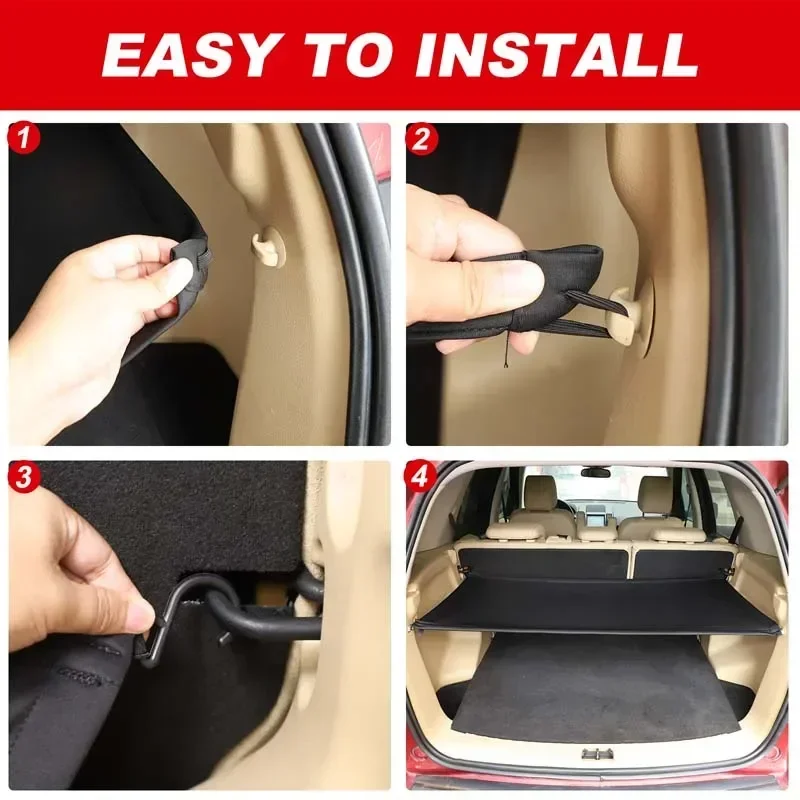 EASY TO INSTALL

1

2

3

4