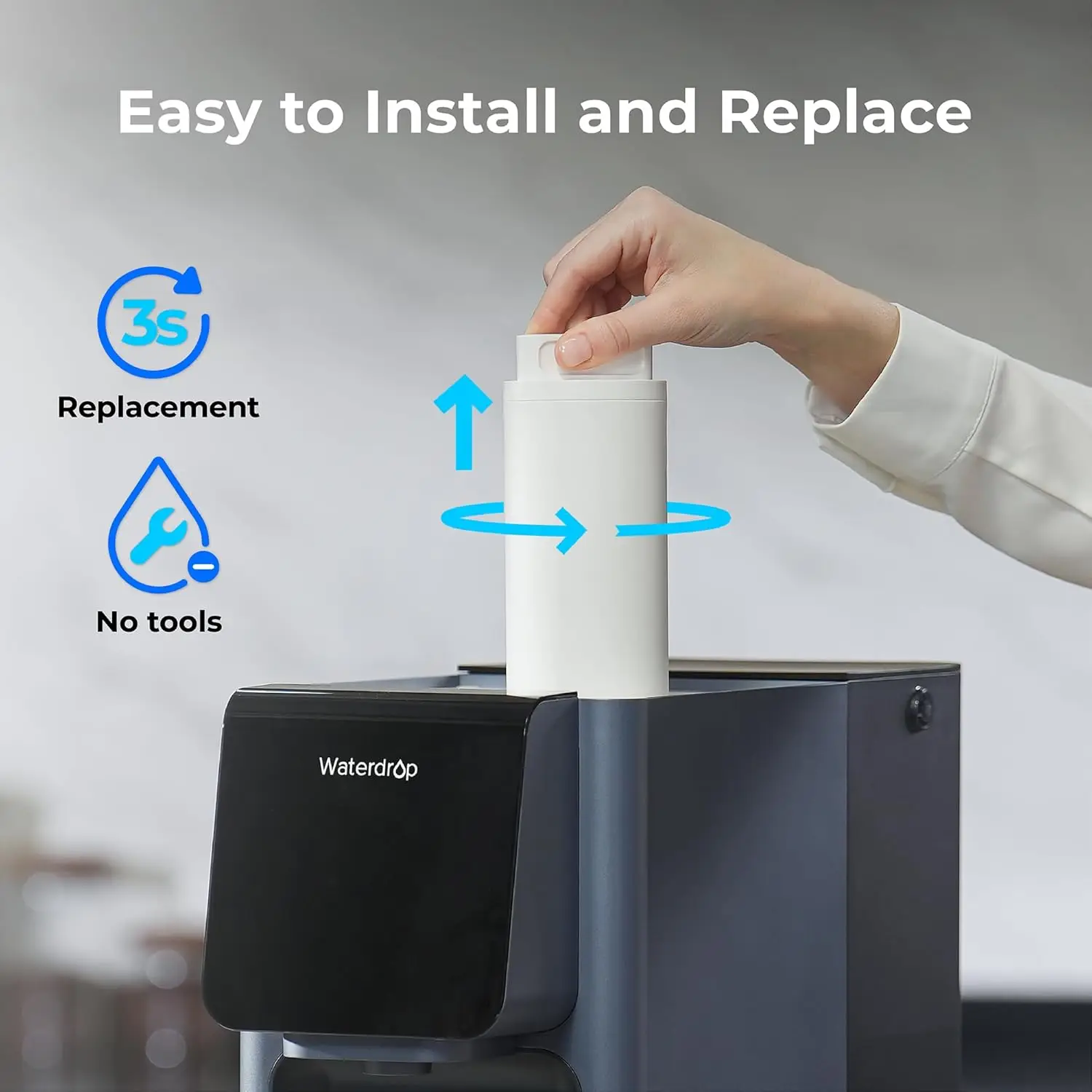 Easy to Install and Replace

3s

Replacement

No tools

Waterdrop