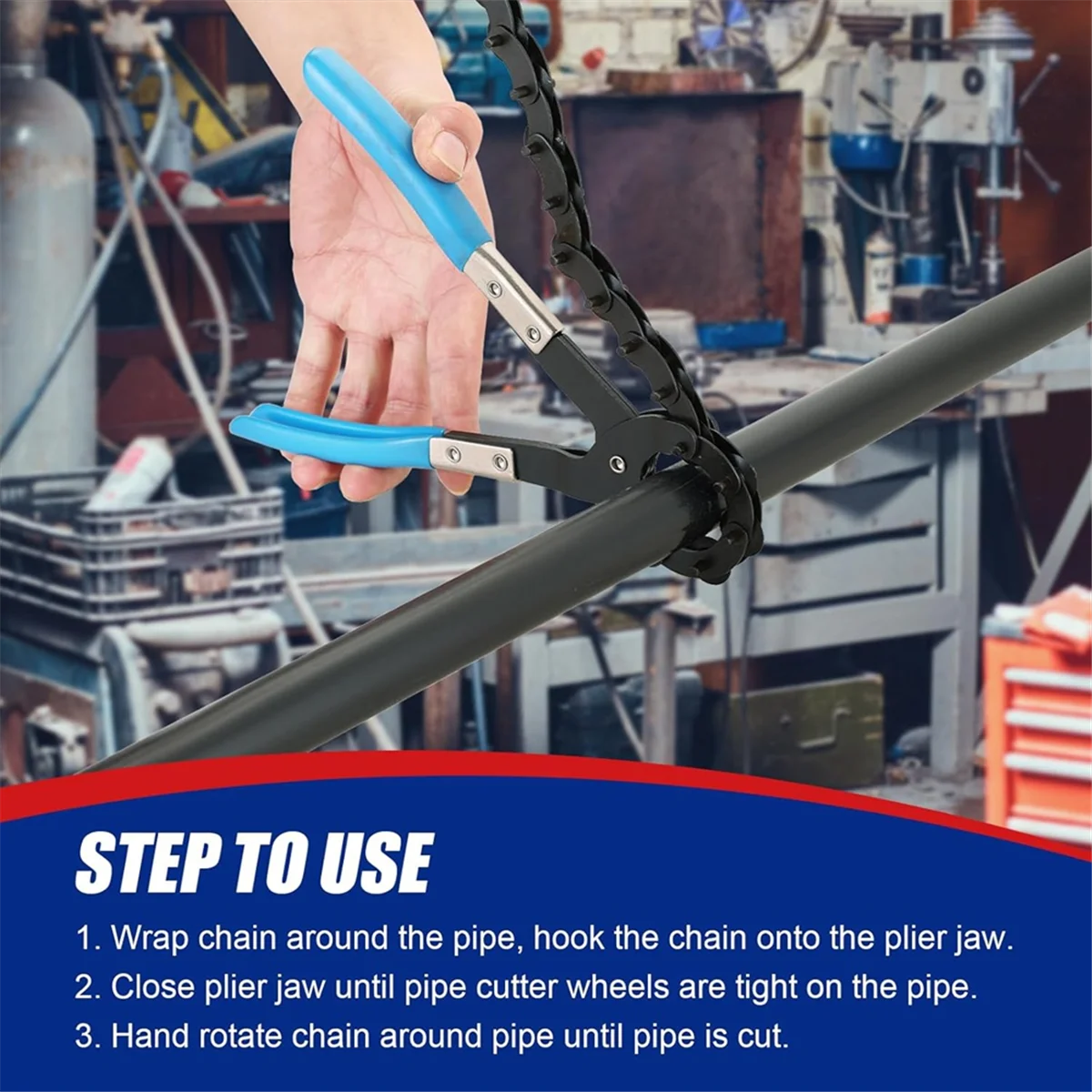 STEP TO USE

1. Wrap chain around the pipe, hook the chain onto the plier jaw.
2. Close plier jaw until pipe cutter wheels are tight on the pipe.
3. Hand rotate chain around pipe until pipe is cut.