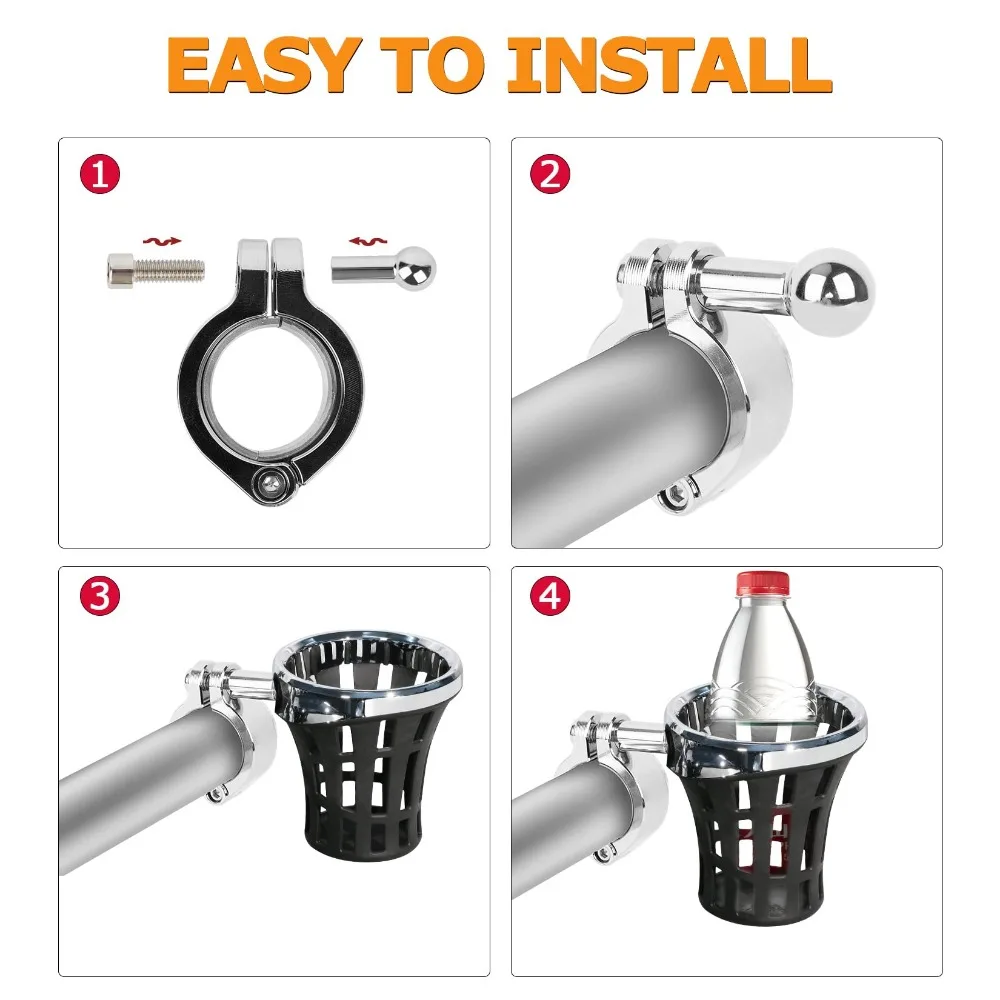 EASY TO INSTALL

1

2

3

4