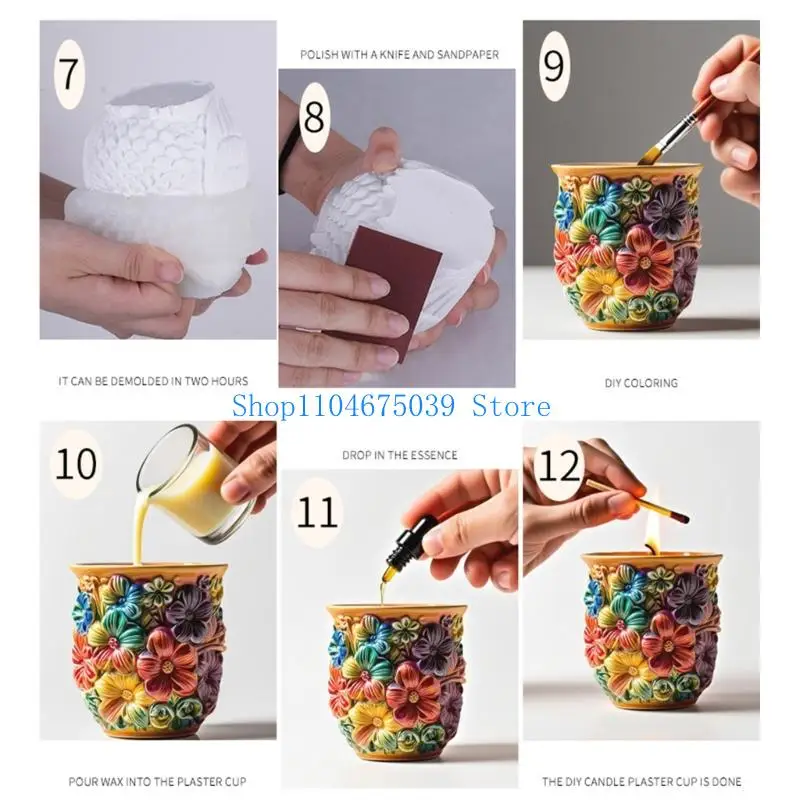 7

IT CAN BE DEMOLDED IN TWO HOURS

POLISH WITH A KNIFE AND SANDPAPER

8

9

DIY COLORING

Shop1104675039 Store

10

POUR WAX INTO THE PLASTER CUP

DROP IN THE ESSENCE

11

12

THE DIY CANDLE PLASTER CUP IS DONE